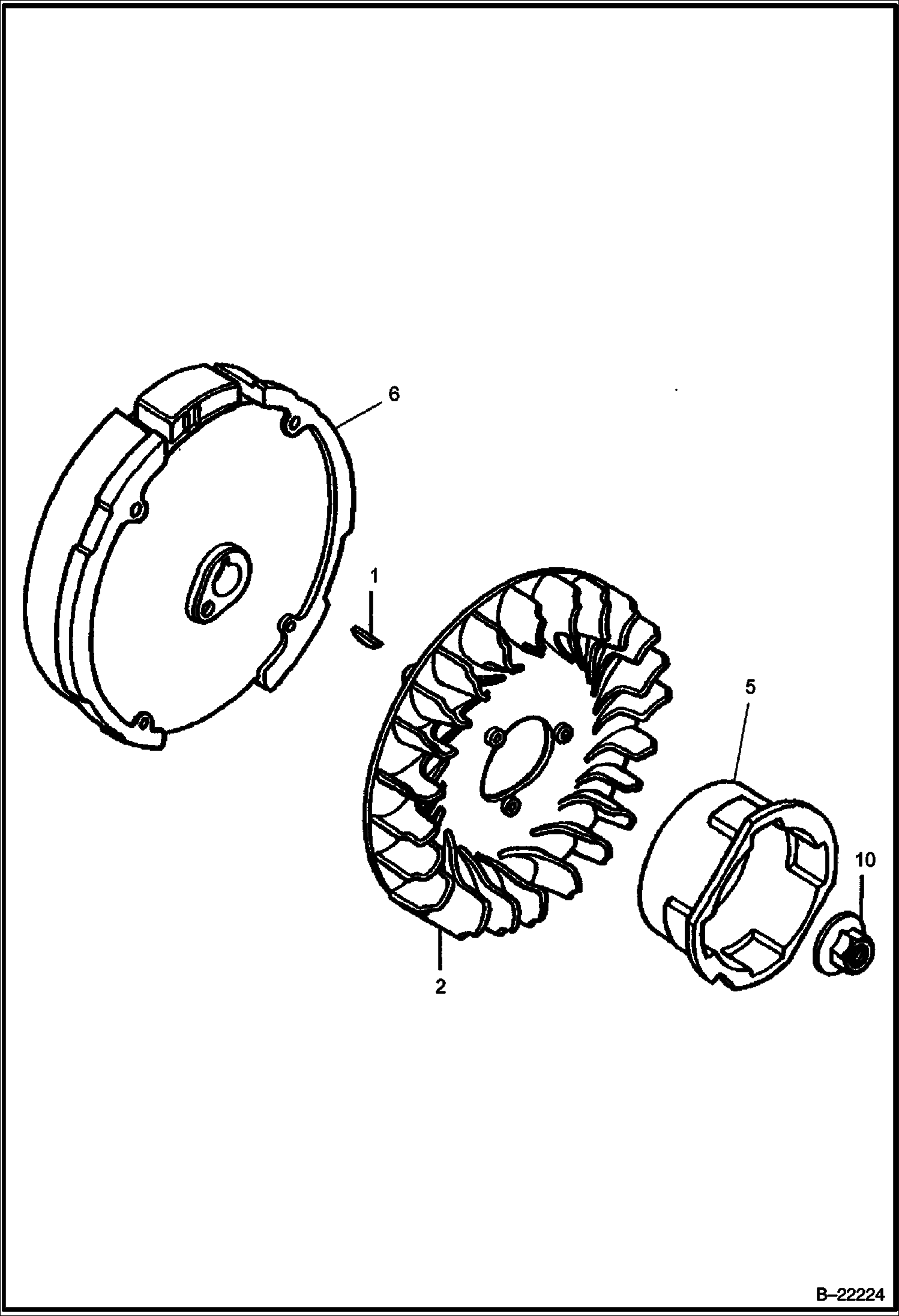 6

1

5

10

2

B–22224