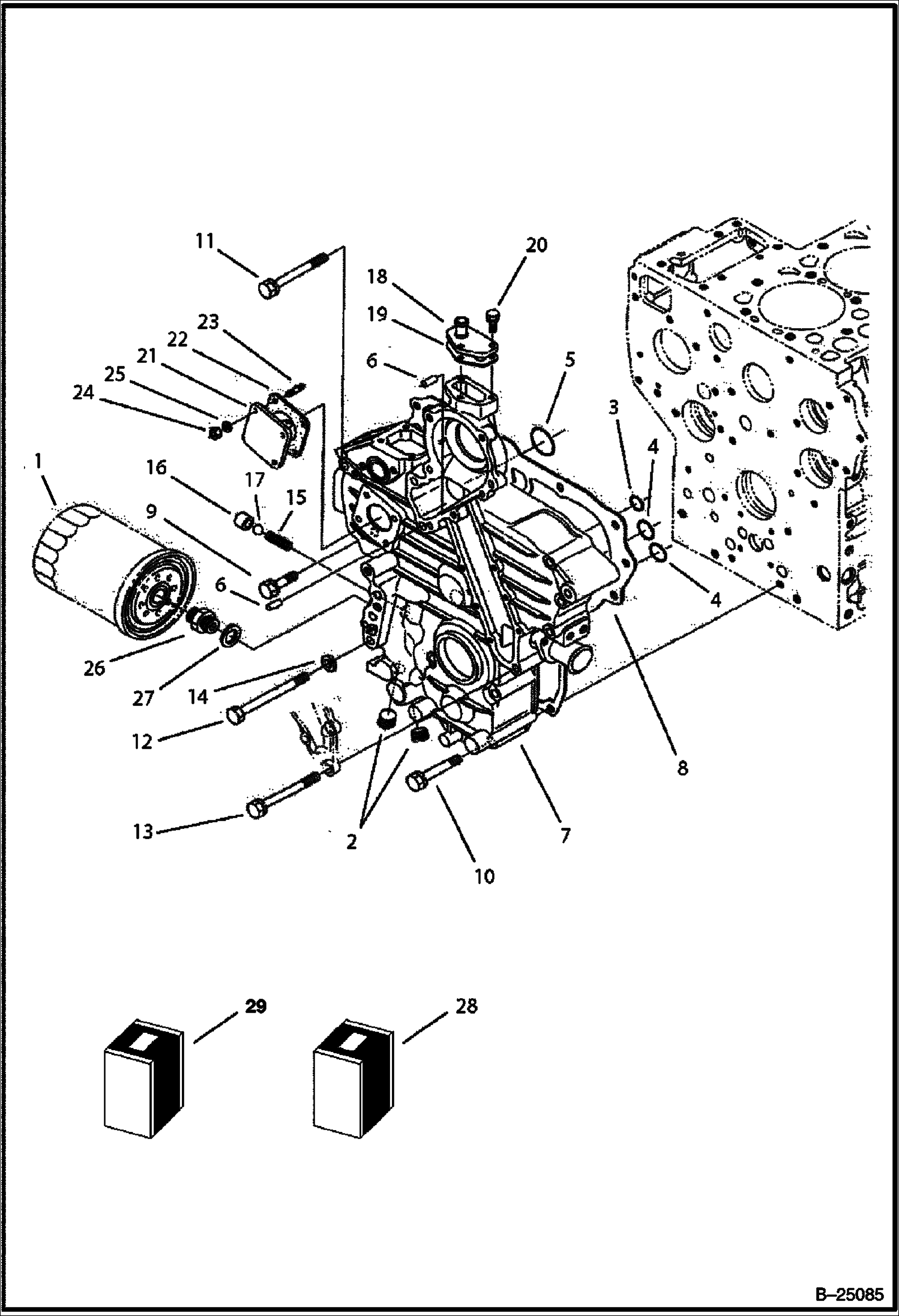 11
20
18
19
23
22
21
25
24
6
5
3
4
1
16
17
15
9
6
4
26
27
14
12
8
13
2
7
10
29
28
B–25085