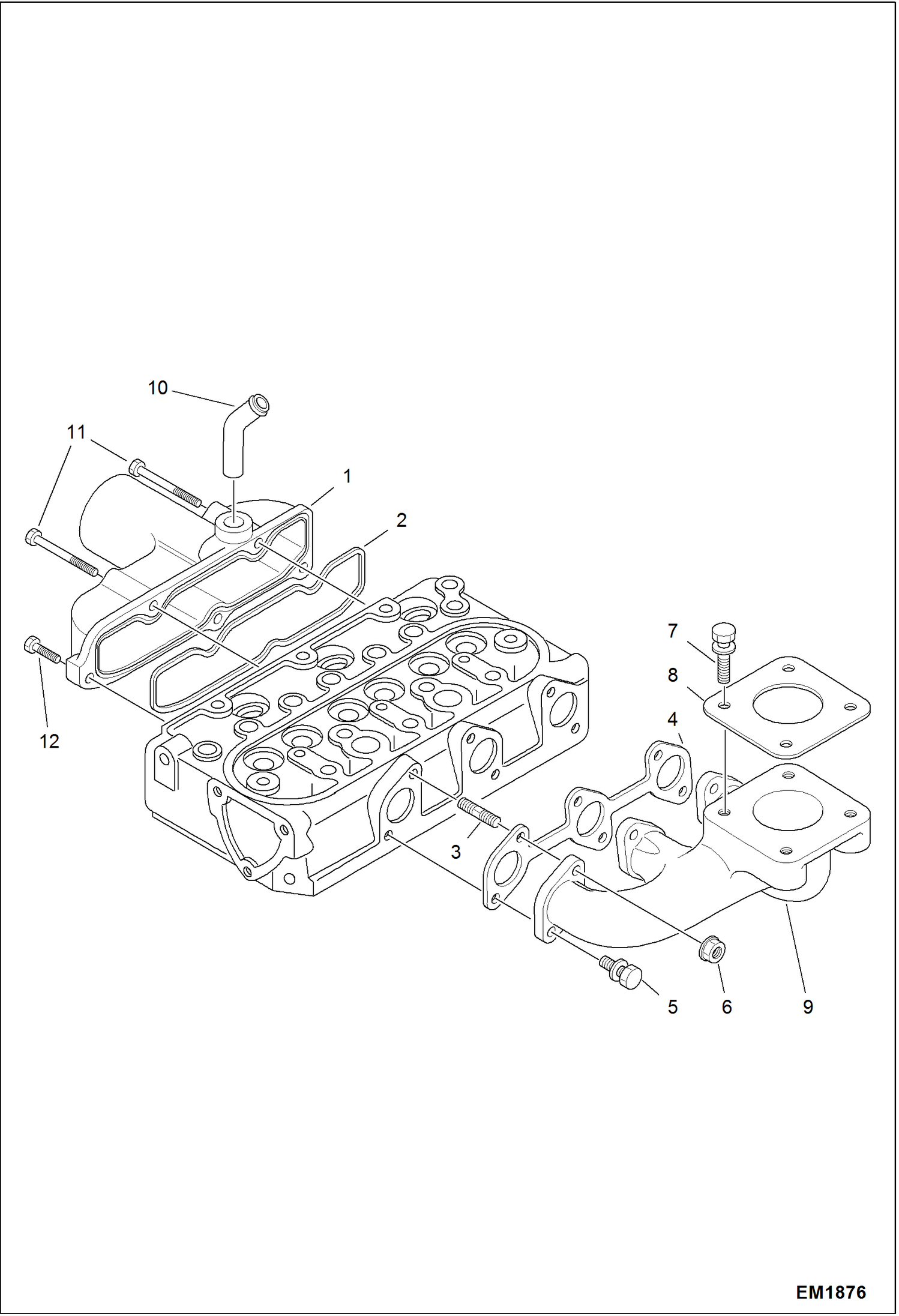 10

11

1

2

7

8

4

12

3

5

6

9

EM1876