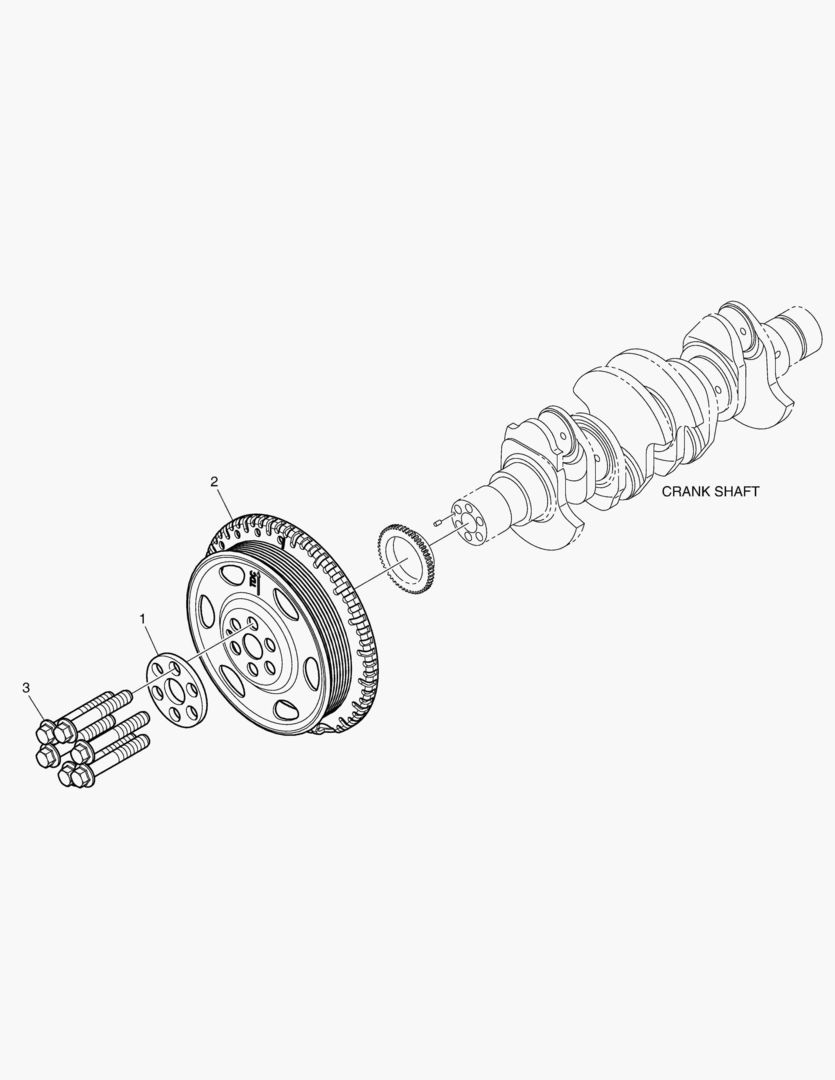 2

CRANK SHAFT

1

3