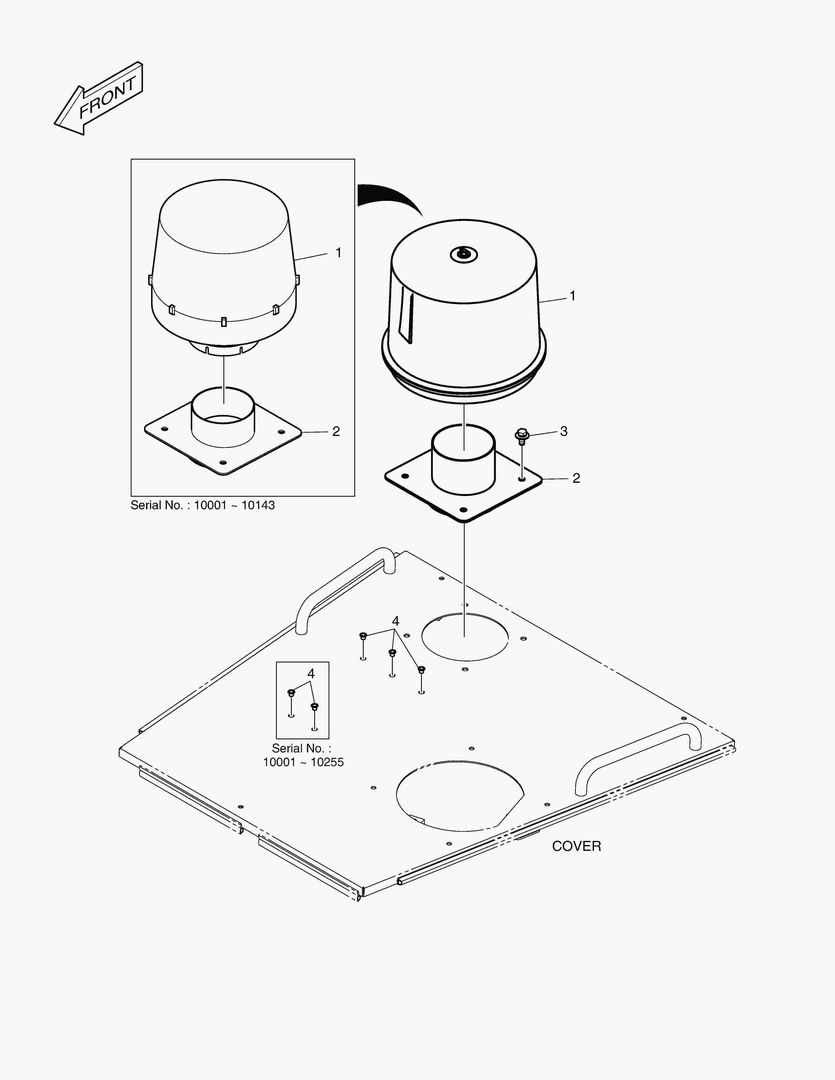 FRONT

1

2

Serial No. : 10001 ~ 10143

1

3

2

4

4

Serial No. : 10001 ~ 10255

COVER