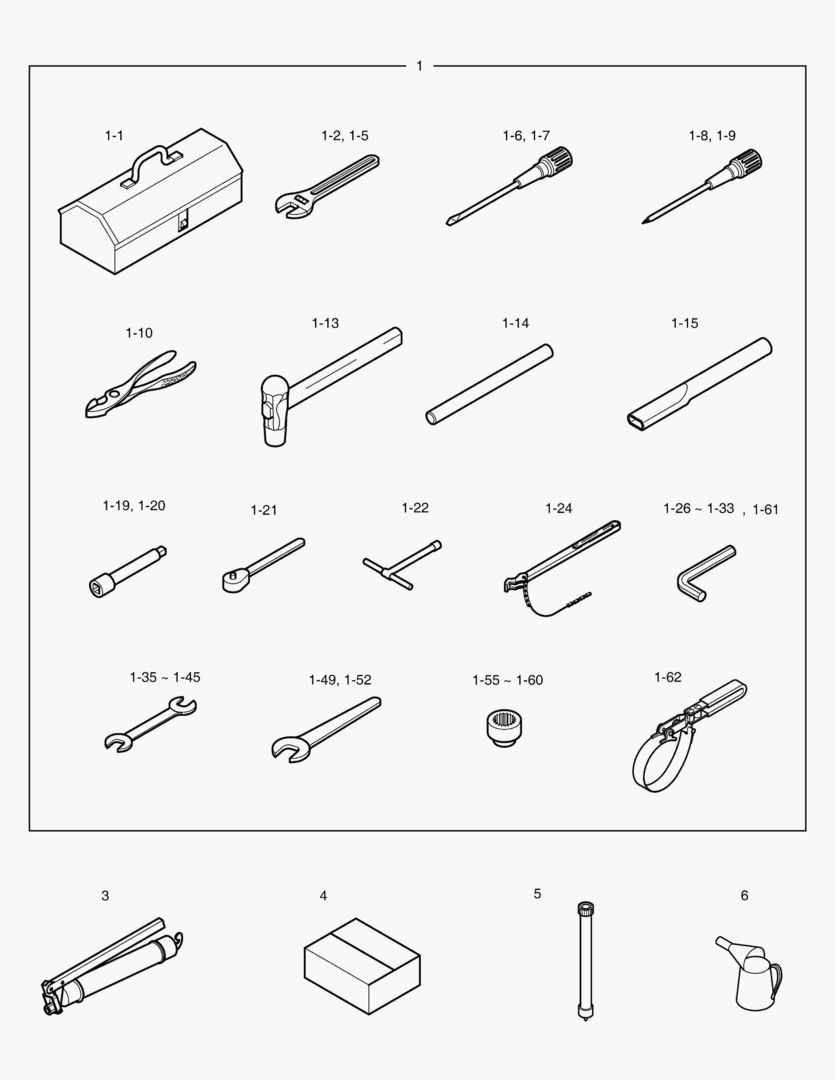 1

1-1

1-2, 1-5

1-6, 1-7

1-8, 1-9

1-10

1-13

1-14

1-15

1-19, 1-20

1-21

1-22

1-24

1-26 ~ 1-33 , 1-61

1-35 ~ 1-45

1-49, 1-52

1-55 ~ 1-60

1-62

3

4

5

6