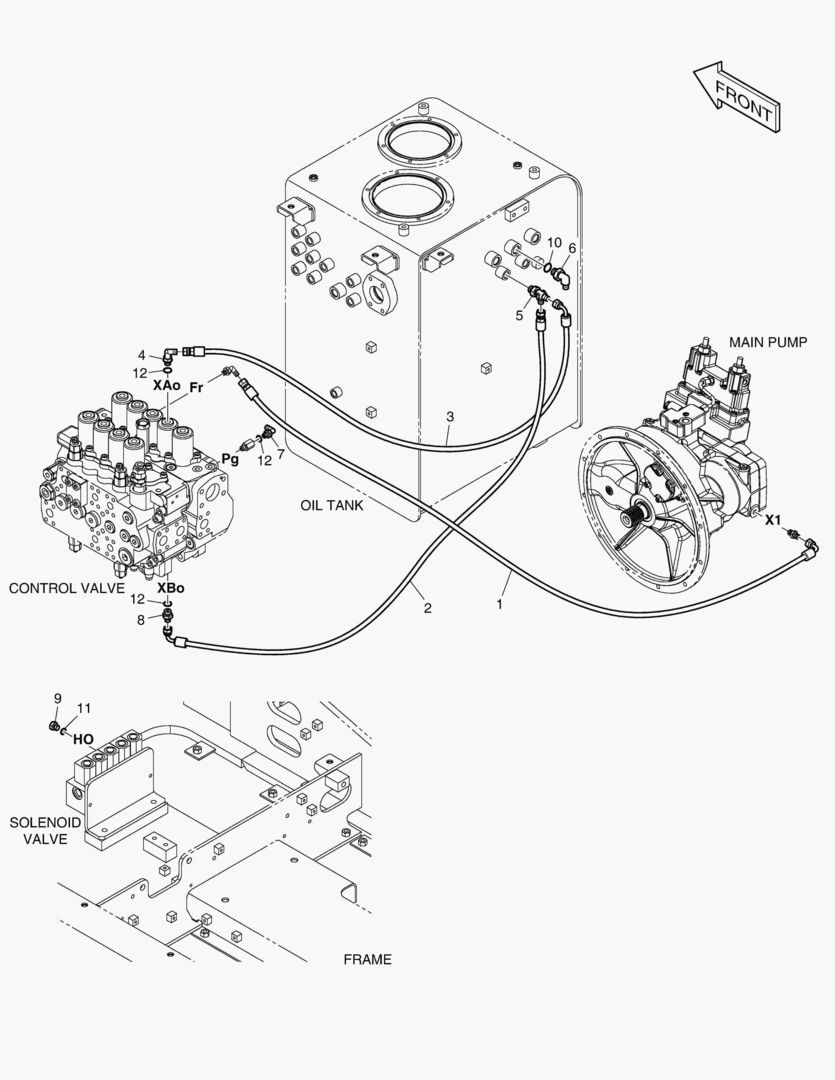 FRONT

10
6
5
MAIN PUMP
4
12
XAo
Fr
3
Pg
12
7
OIL TANK
X1
CONTROL VALVE
XBo
12
8
2
1
9
11
HO
SOLENOID VALVE
FRAME