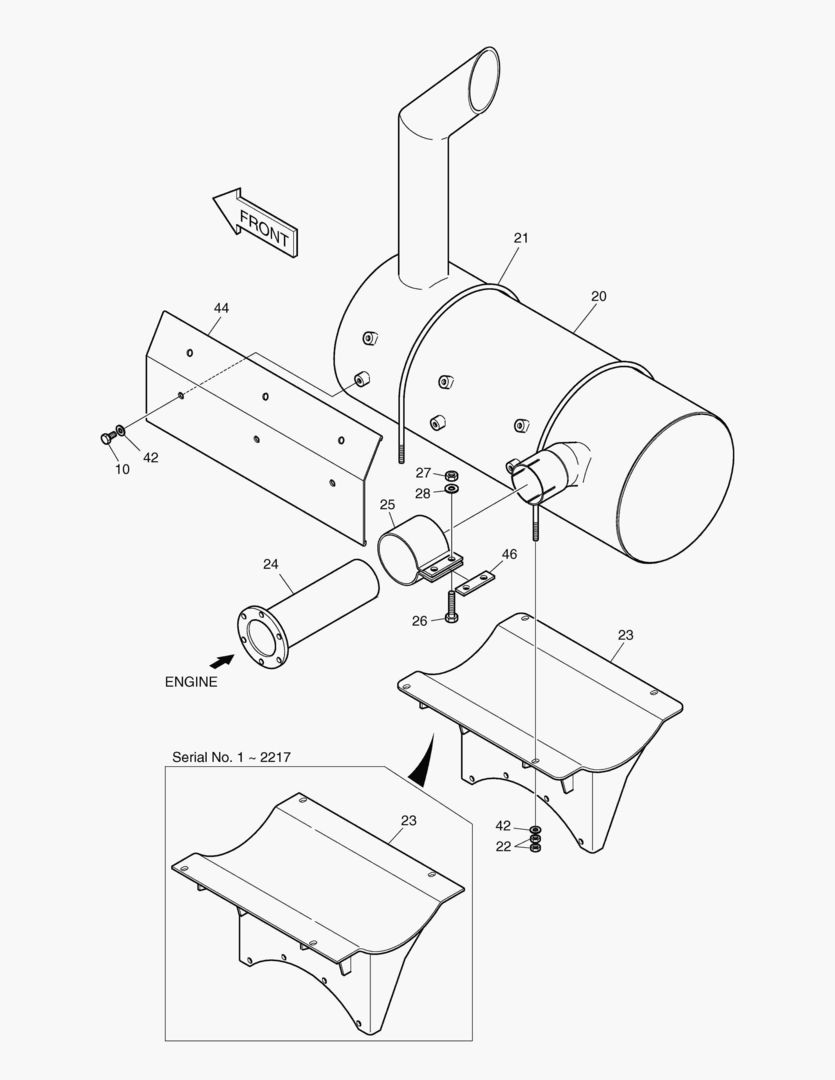 FRONT

21

20

44

10

42

27

28

25

46

24

26

23

ENGINE

Serial No. 1 ~ 2217

23

42

22