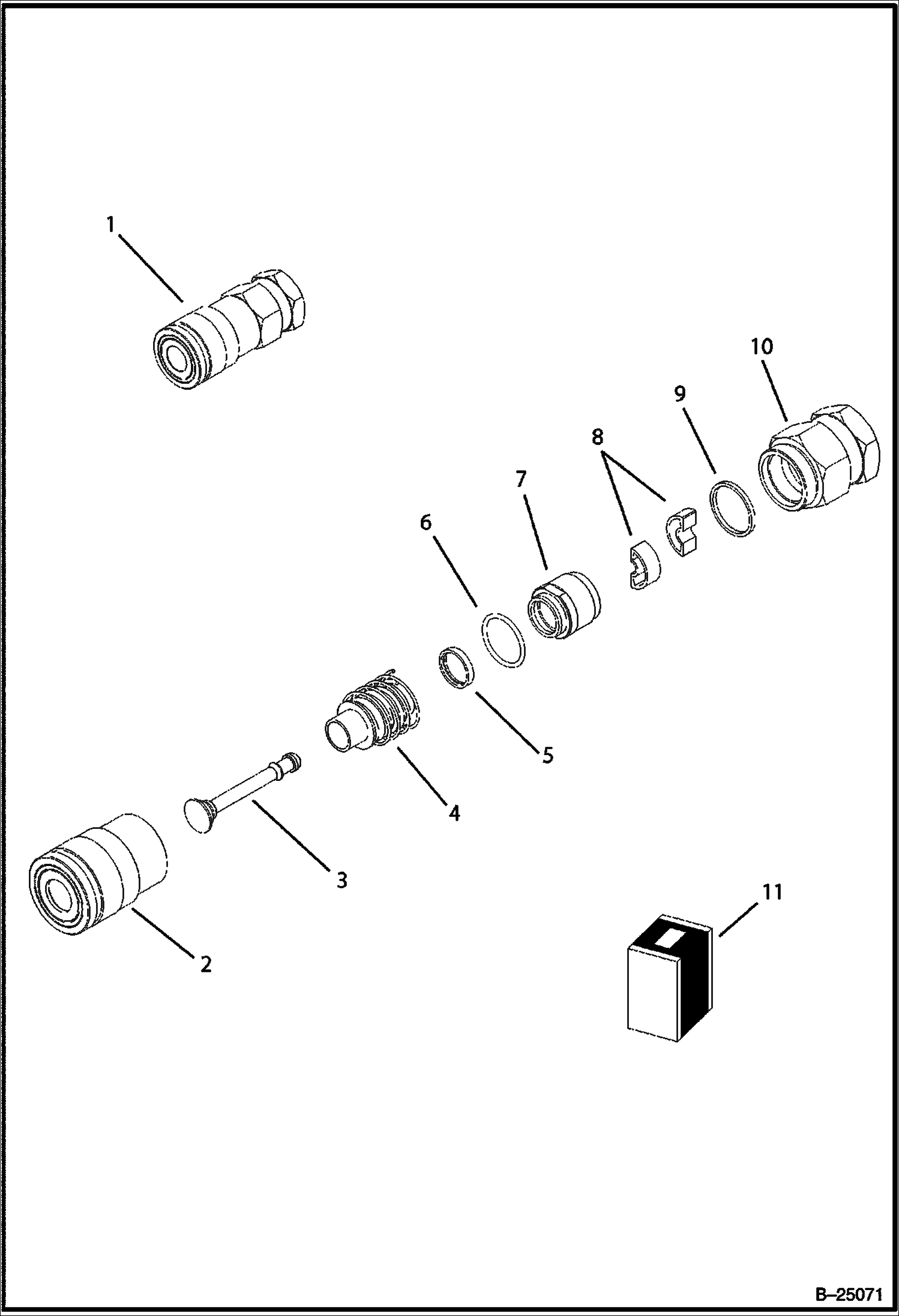 1

10

9

8

7

6

5

4

3

2

11

B–25071