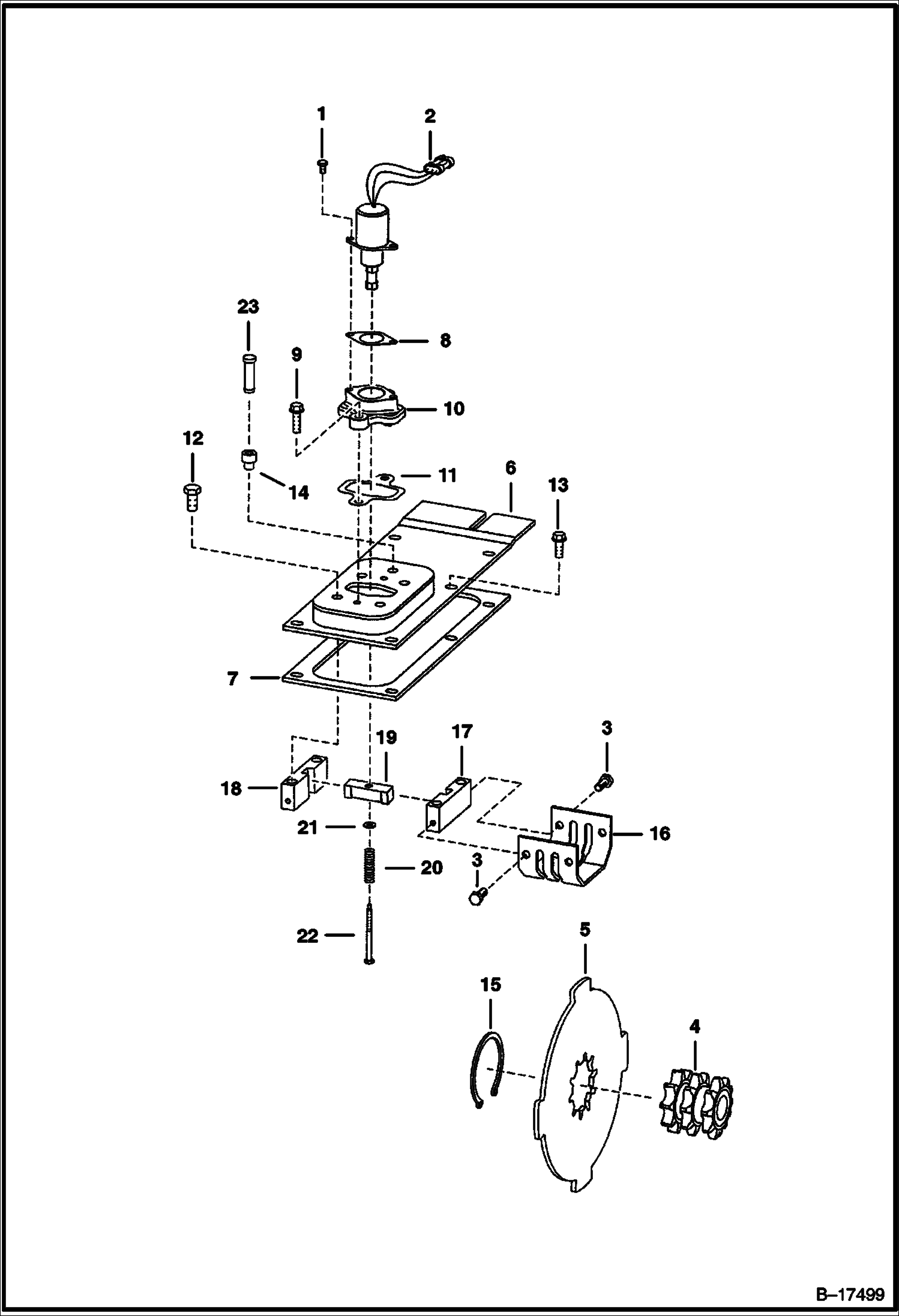 1
2
23
8
9
10
12
14
11
6
13
7
19
17
3
18
21
16
20
3
22
5
15
4
B–17499