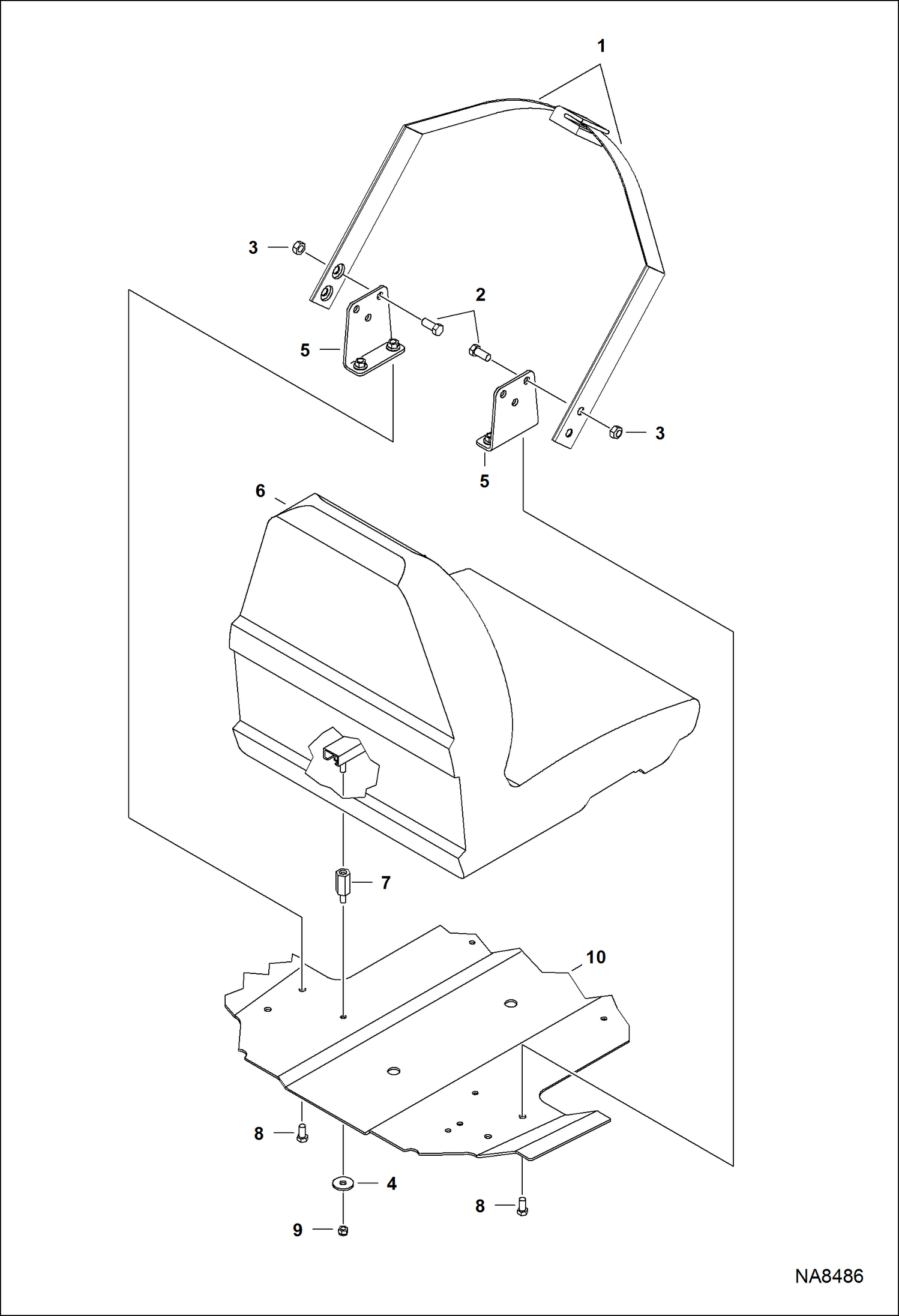 1

3

2

5

3

5

6

7

10

8

4

8

9

NA8486