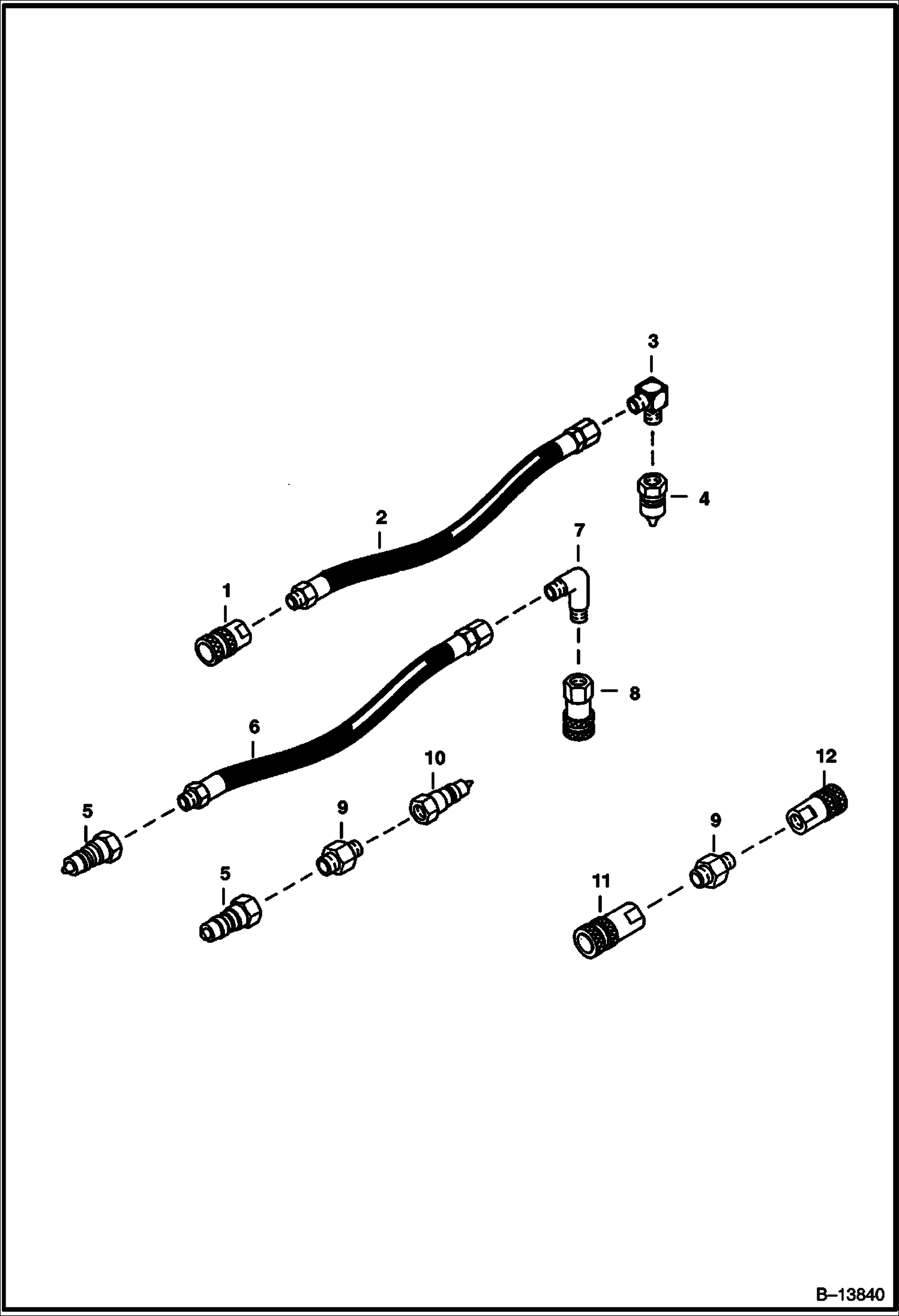 3
4
2
7
1
8
6
10
12
5
9
9
5
11
B–13840