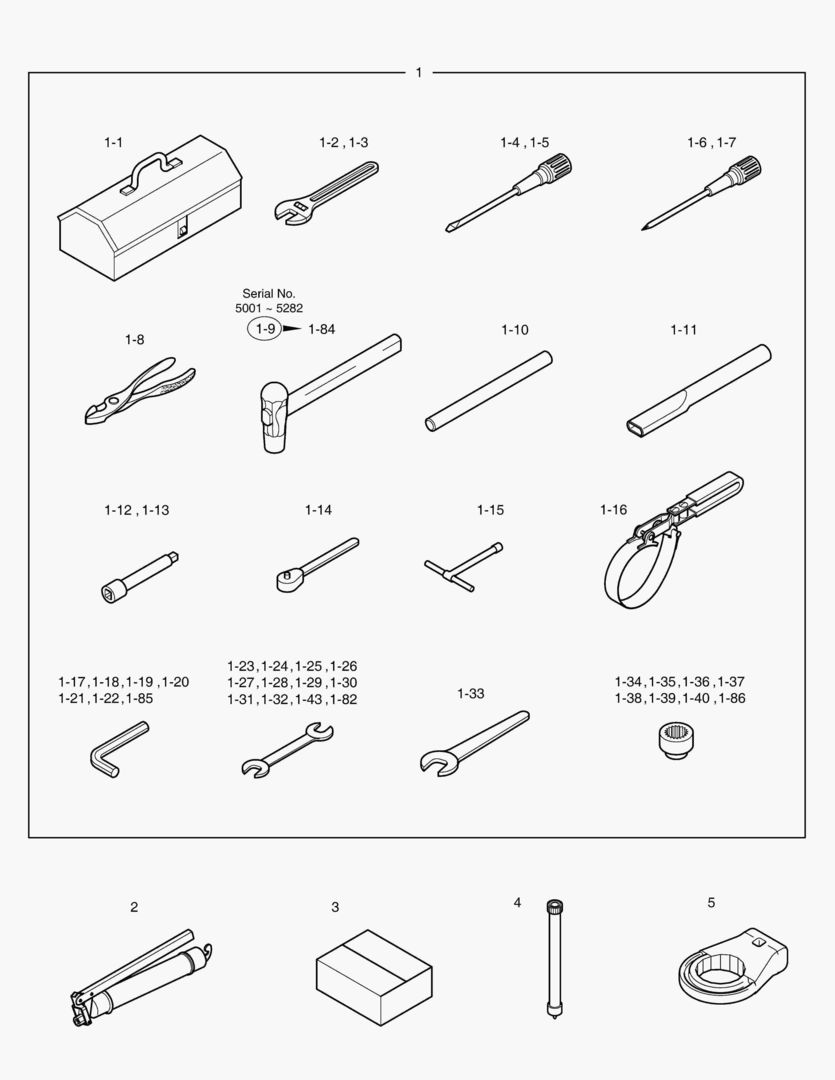 1

1-1

1-2 , 1-3

1-4 , 1-5

1-6 , 1-7

Serial No.
5001 ~ 5282
1-9 1-84

1-8

1-10

1-11

1-12 , 1-13

1-14

1-15

1-16

1-17 , 1-18 , 1-19 , 1-20
1-21 , 1-22 , 1-85

1-23 , 1-24 , 1-25 , 1-26
1-27 , 1-28 , 1-29 , 1-30
1-31 , 1-32 , 1-43 , 1-82

1-33

1-34 , 1-35 , 1-36 , 1-37
1-38 , 1-39 , 1-40 , 1-86

2

3

4

5