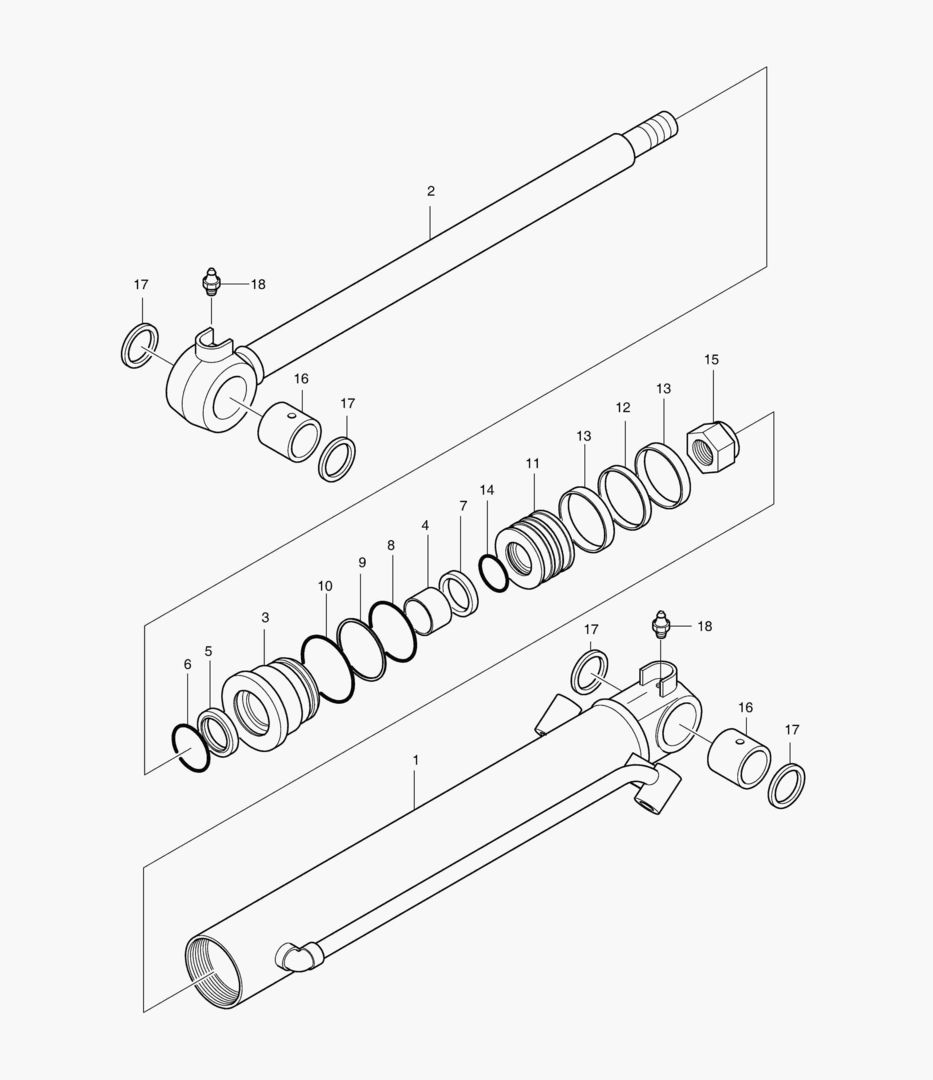 2
17
18
16
17
15
13
12
13
11
14
7
4
8
9
10
3
5
6
17
18
16
17
1