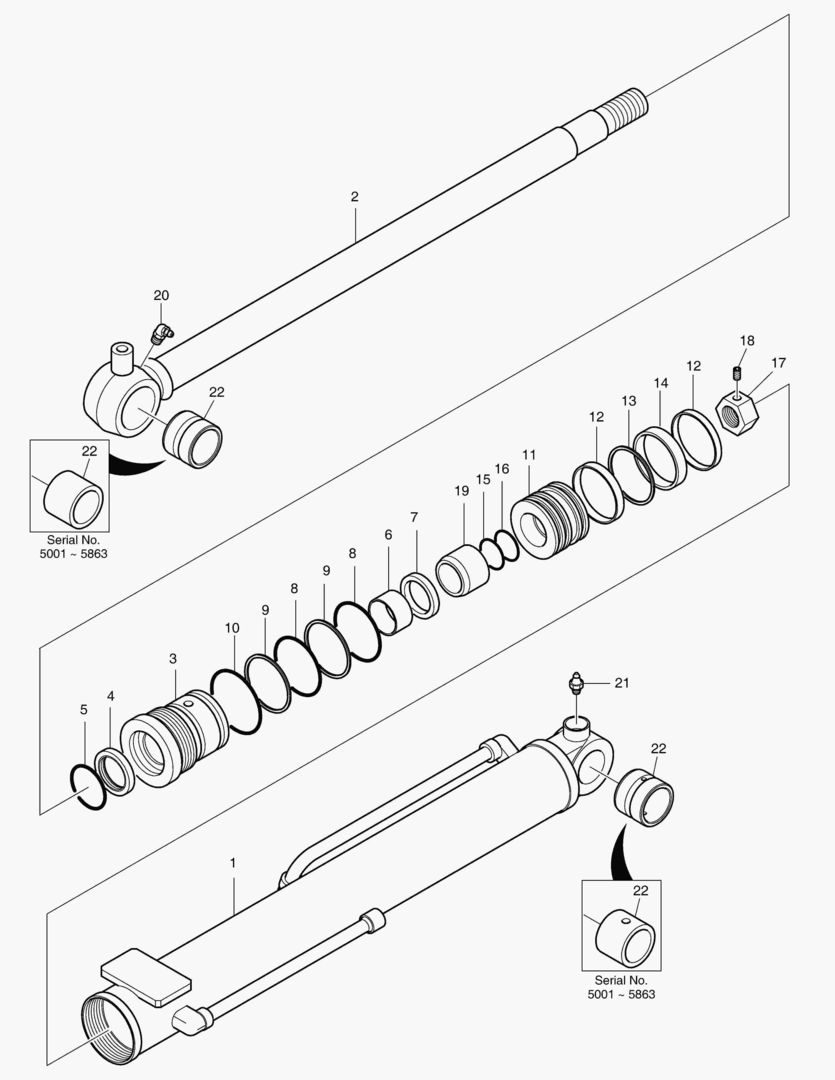 2

20

22

22

Serial No.
5001 ~ 5863

18

17

12

14

13

12

11

16

15

19

7

6

8

9

8

9

10

3

4

5

21

22

1

22

Serial No.
5001 ~ 5863