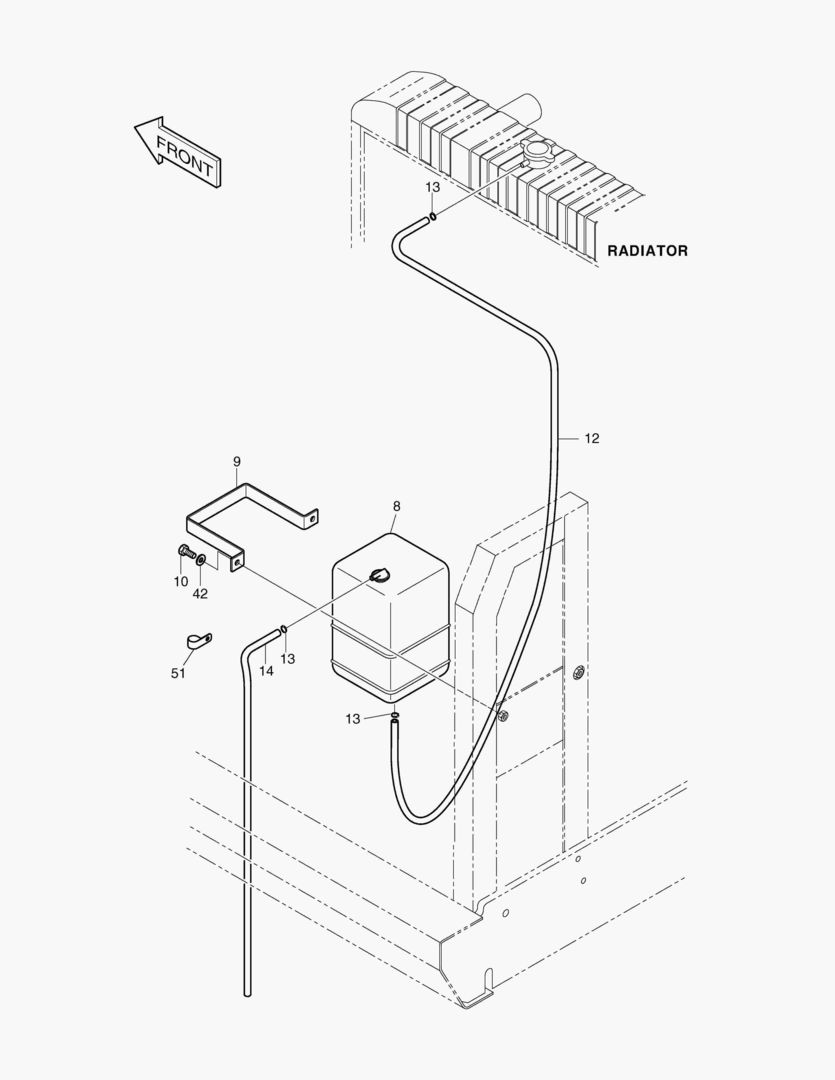 FRONT

13

RADIATOR

12

9

8

10

42

51

14

13

13