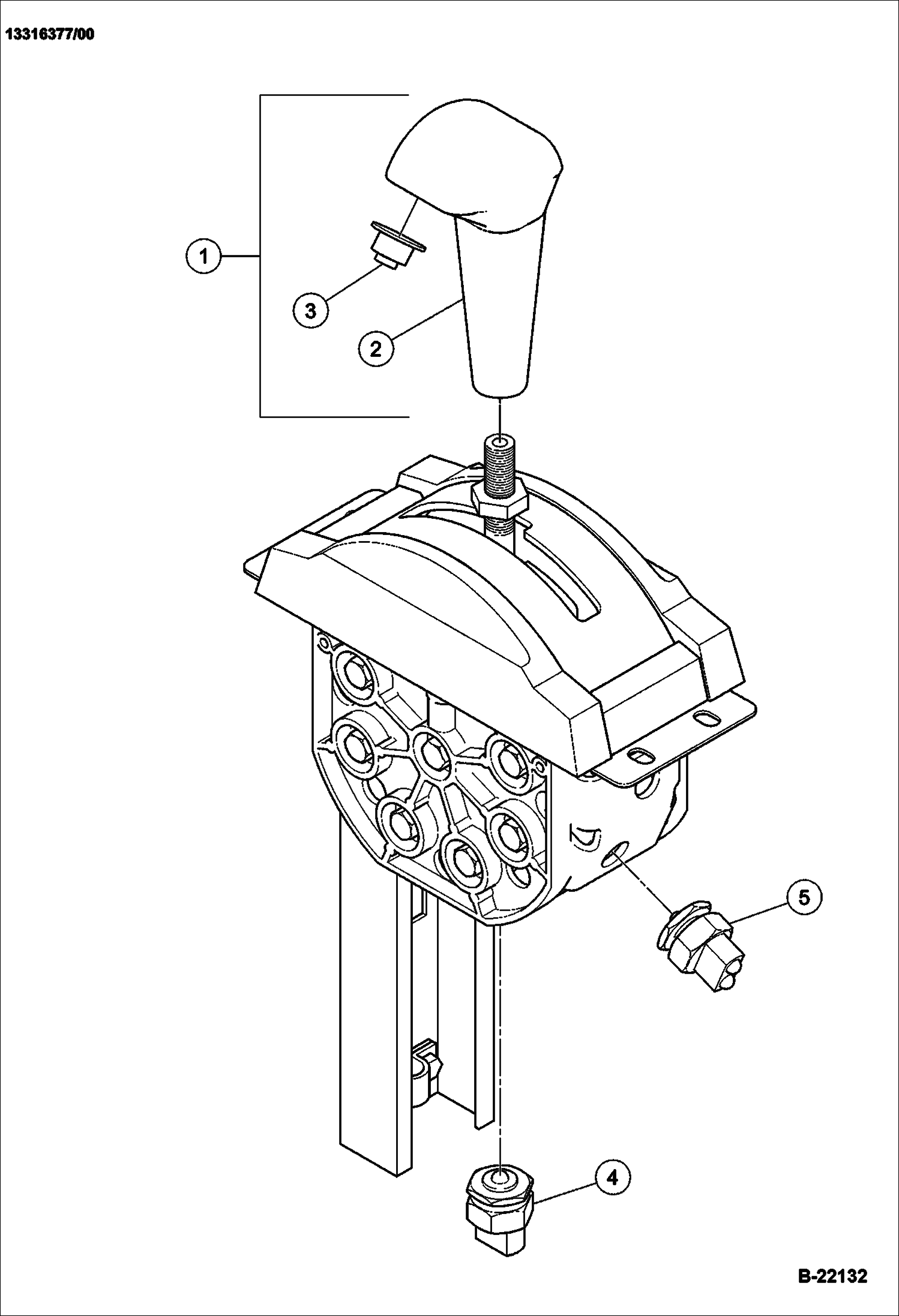 13316377/00

1

3

2

5

4

B-22132