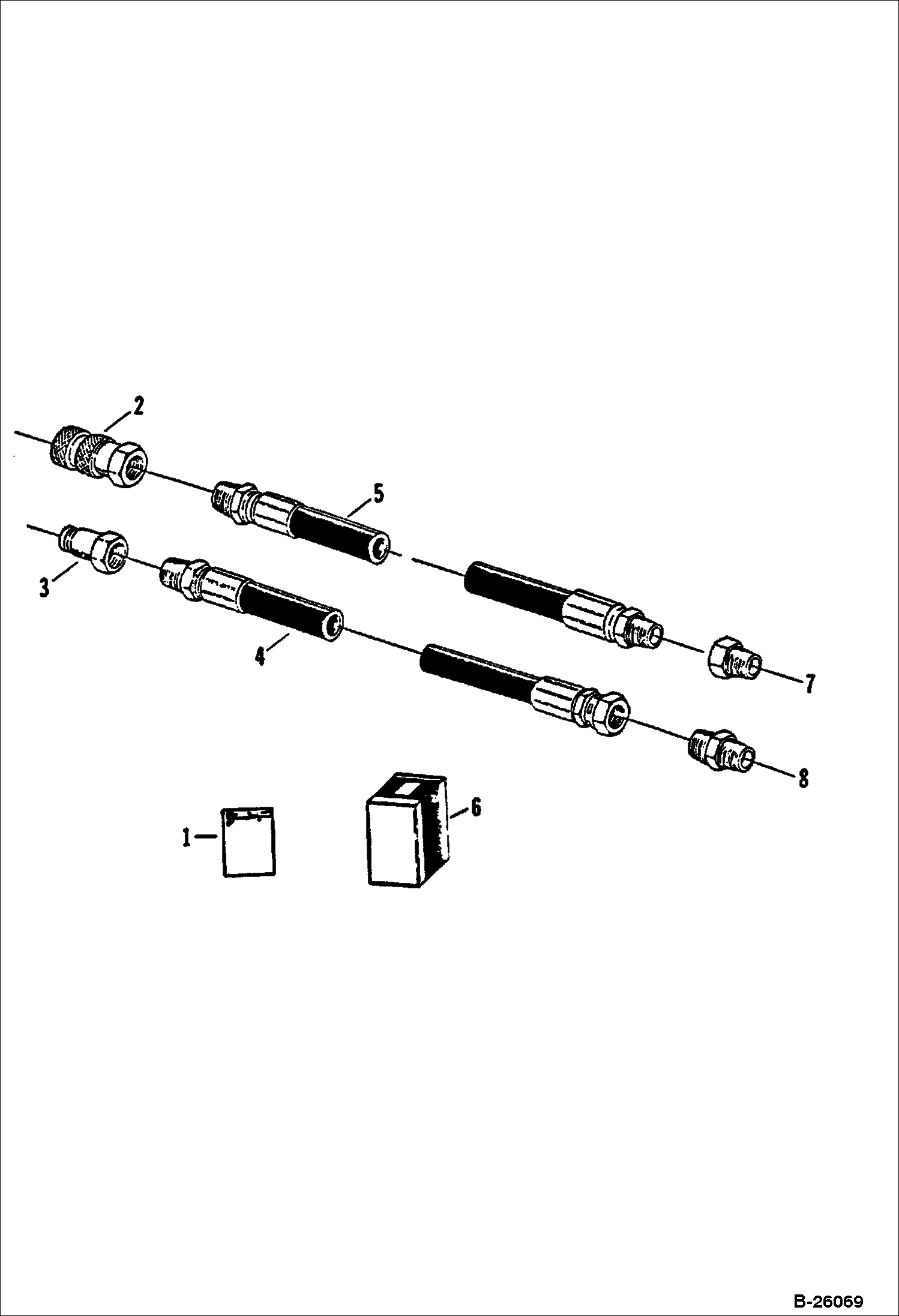 2
5
3
4
7
8
1
6
B-26069