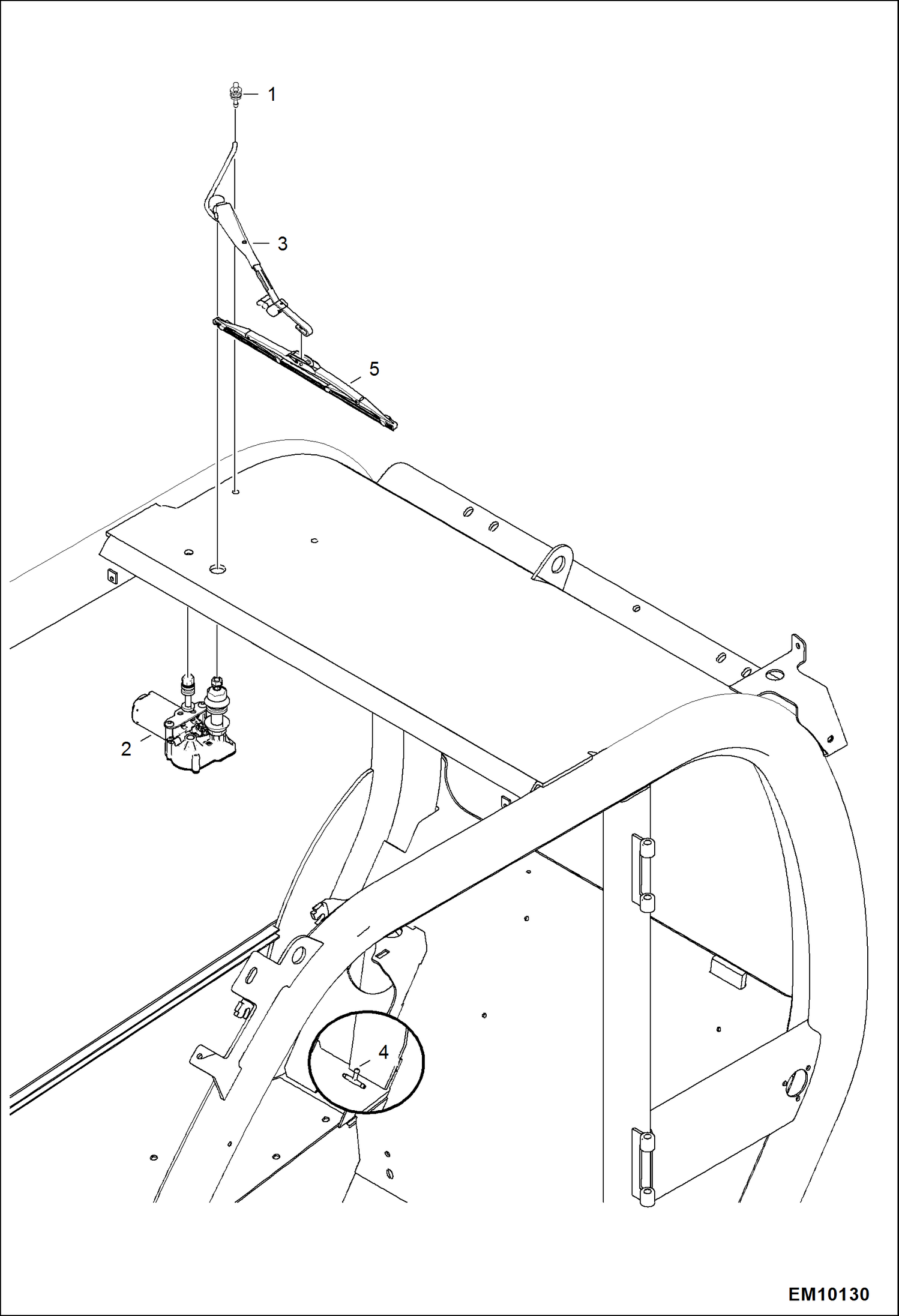 1
3
5
2
4
EM10130