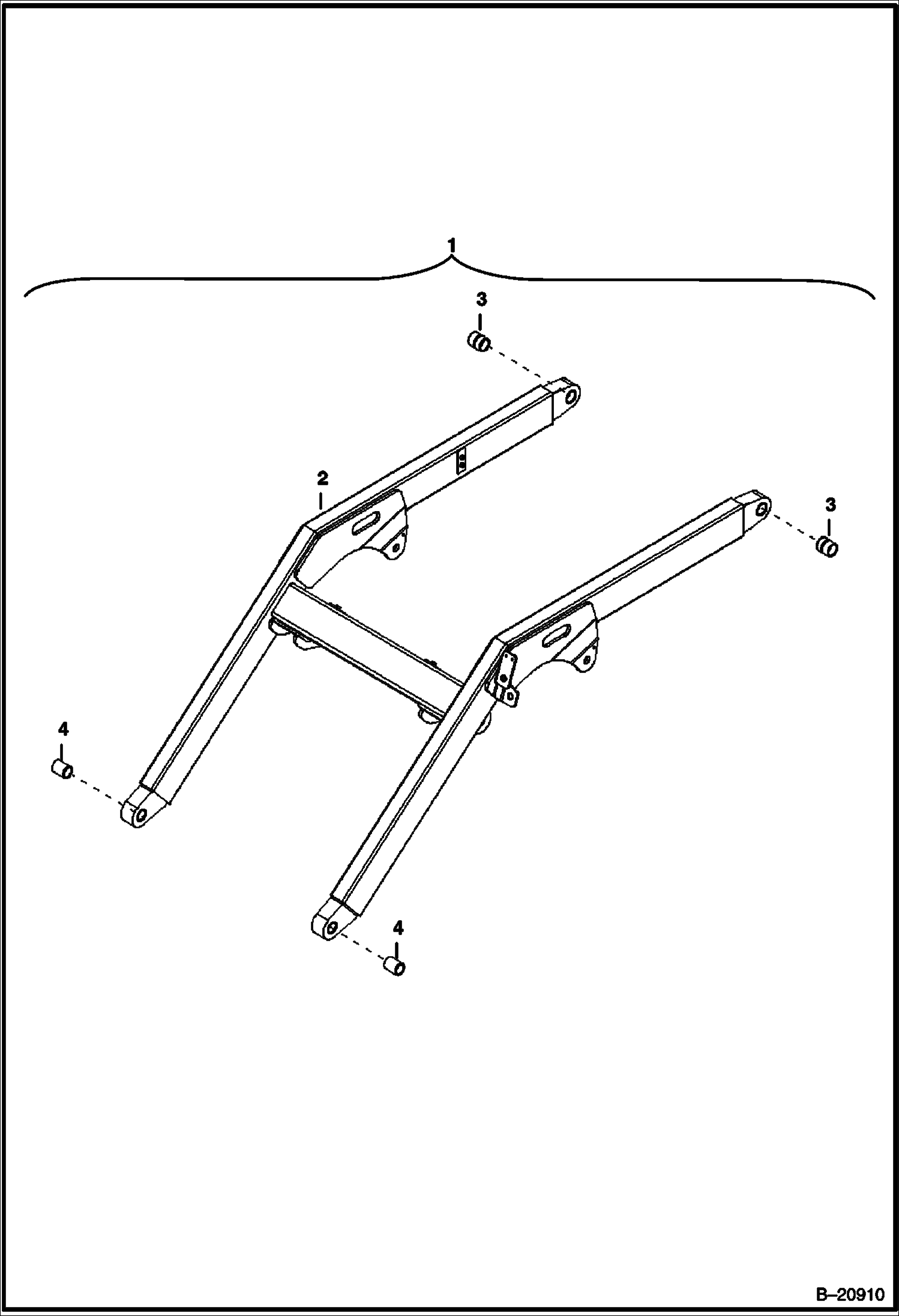 1

3

2

3

4

4

B–20910