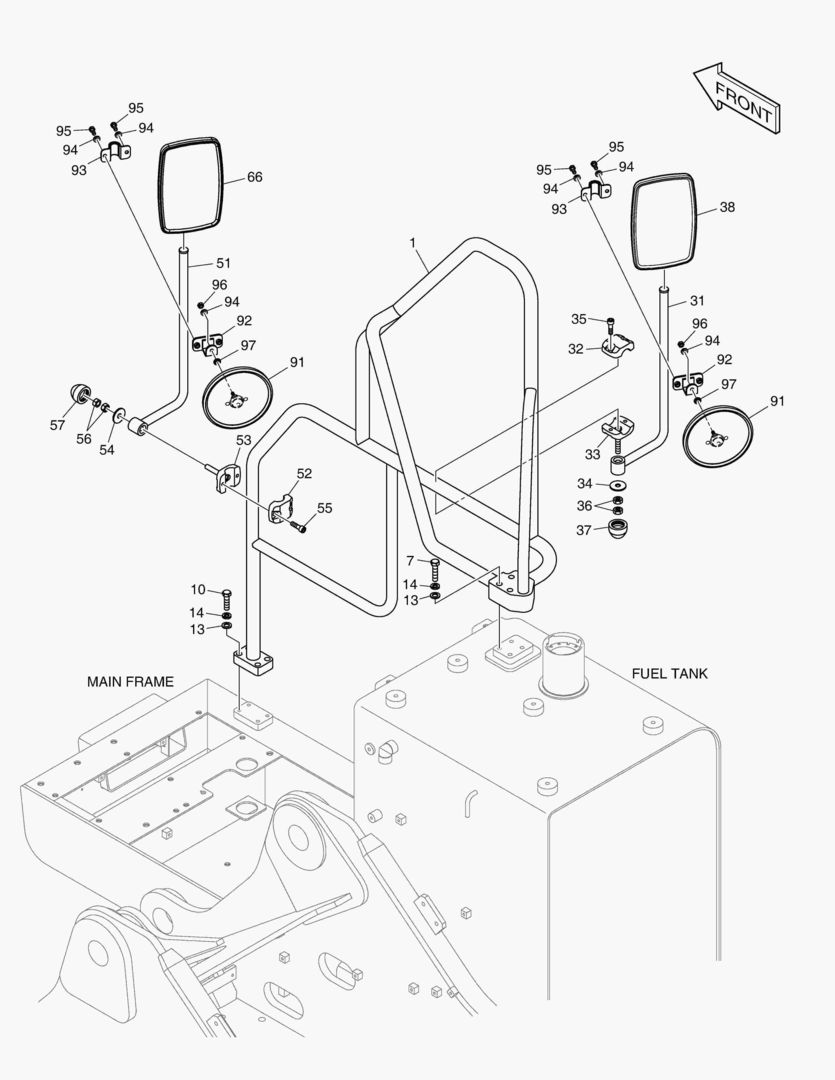 FRONT

95
95
94
94
93
66

95
95
94
94
93
38

1
51
96
94
92
97
91

35
32
31
96
94
92
97
91

57
56
54
53
52
55

33
34
36
37

7
14
13

10
14
13

MAIN FRAME
FUEL TANK