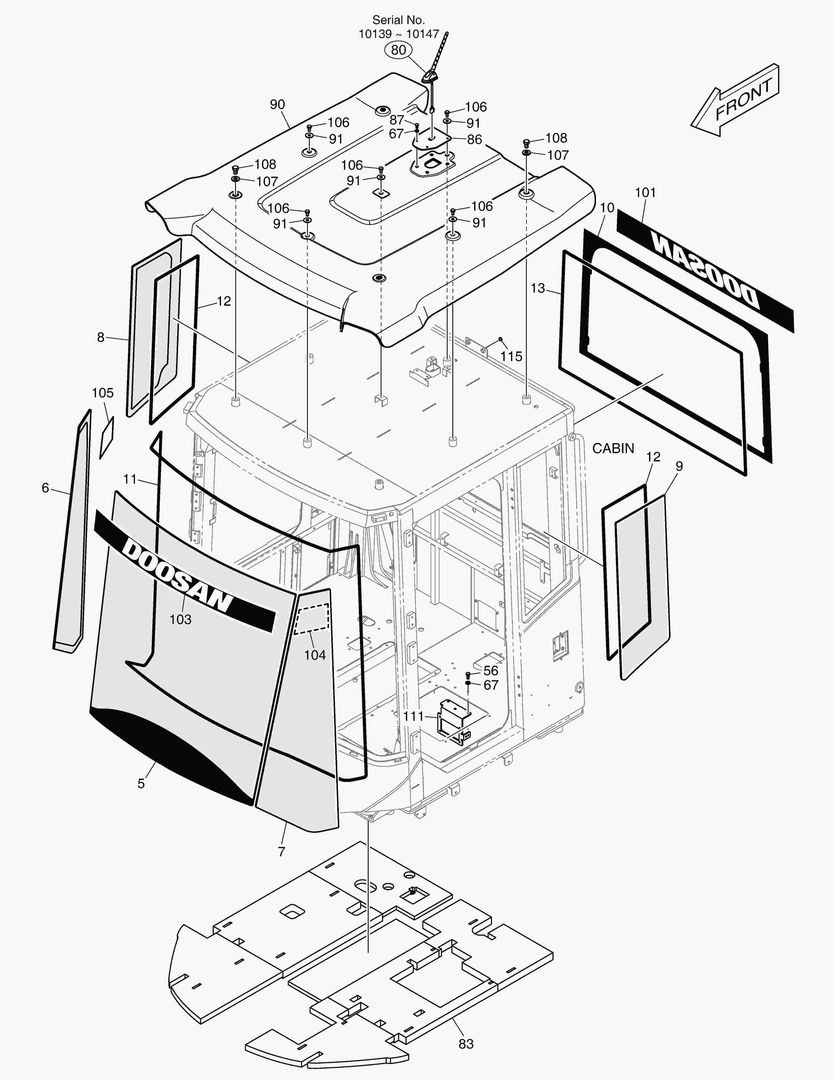 Serial No.
10139 ~ 10147
80

FRONT

90
106
91
87
67
106
91
86
108
107
108
107
106
91
106
91
106
91
101
10
DOOSAN
13
12
8
115
105
CABIN
12
9
6
11
DOOSAN
103
104
56
67
111
5
7
83