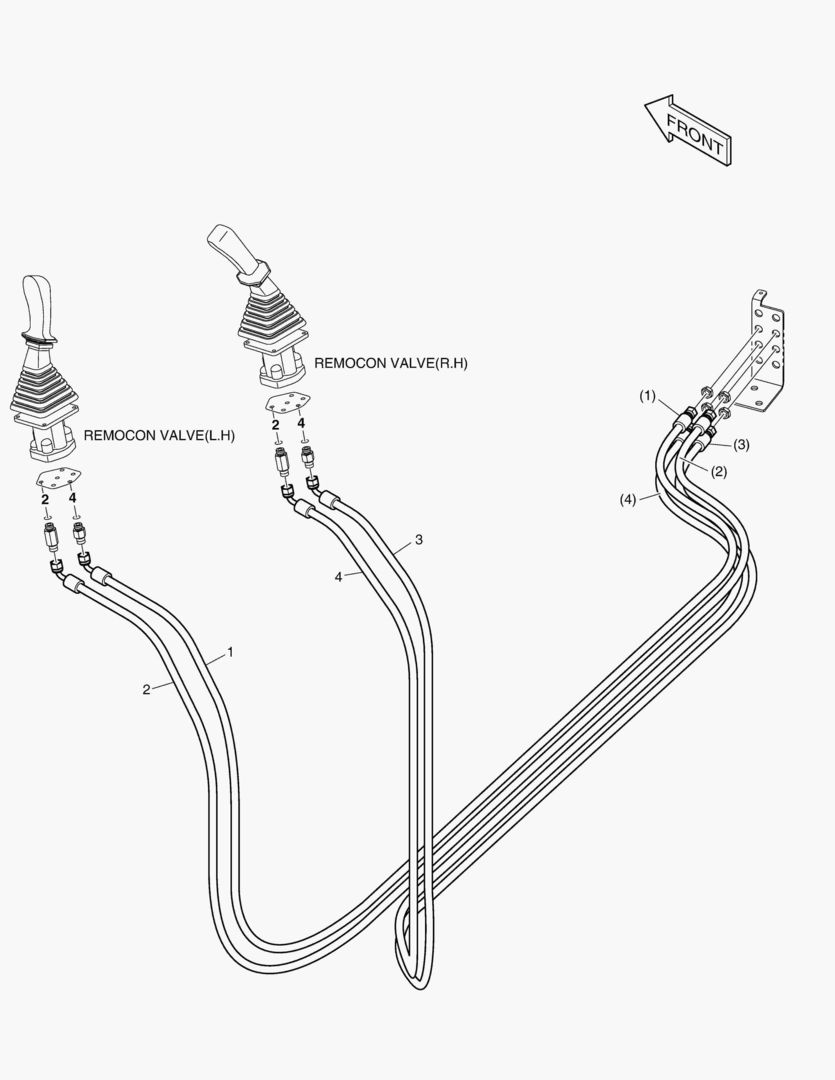 FRONT

REMOCON VALVE(R.H)

REMOCON VALVE(L.H)

2
4

2
4

(1)
(3)
(2)
(4)

3
4

1
2