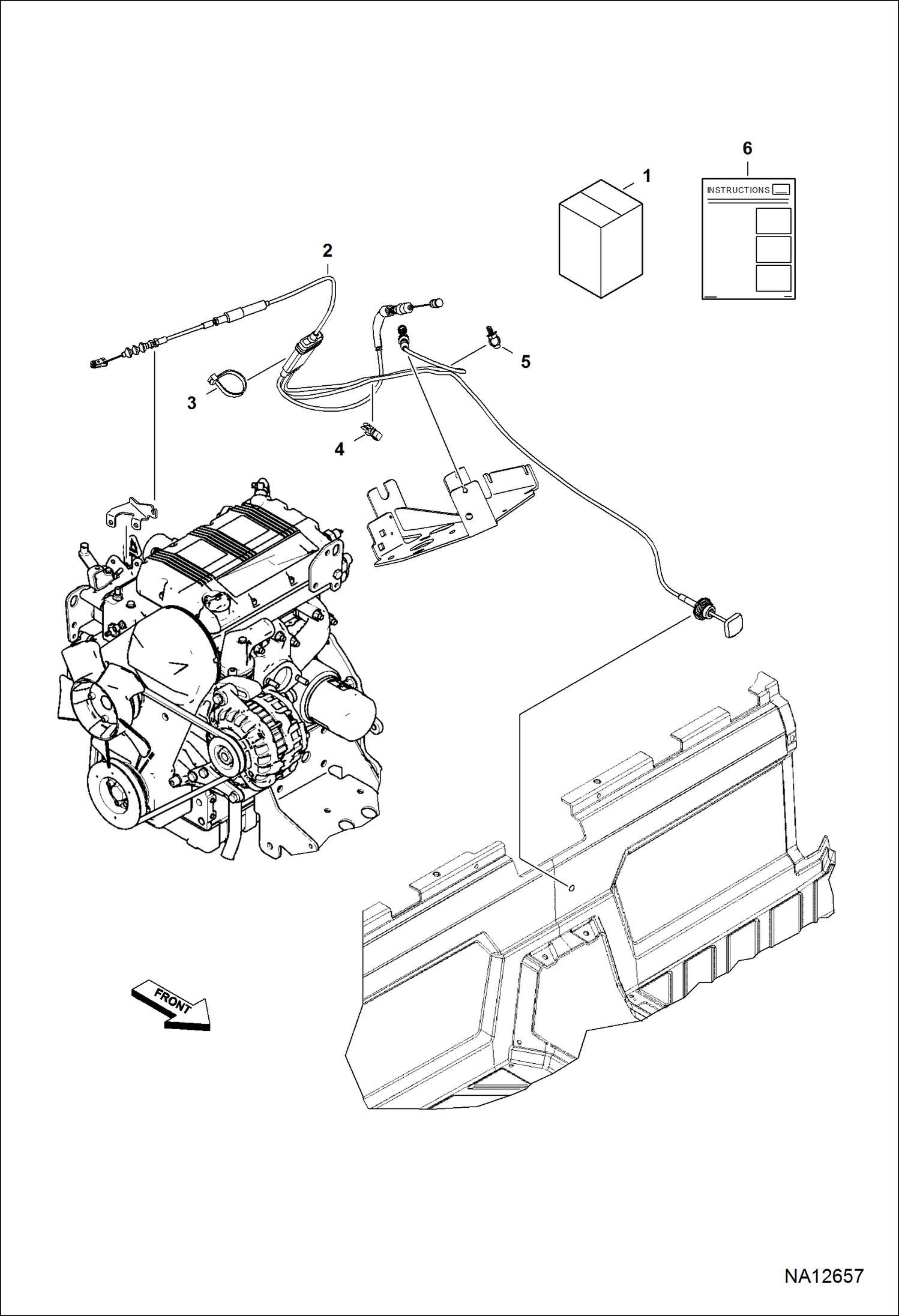 6

1

INSTRUCTIONS

2

5

3

4

FRONT

NA12657