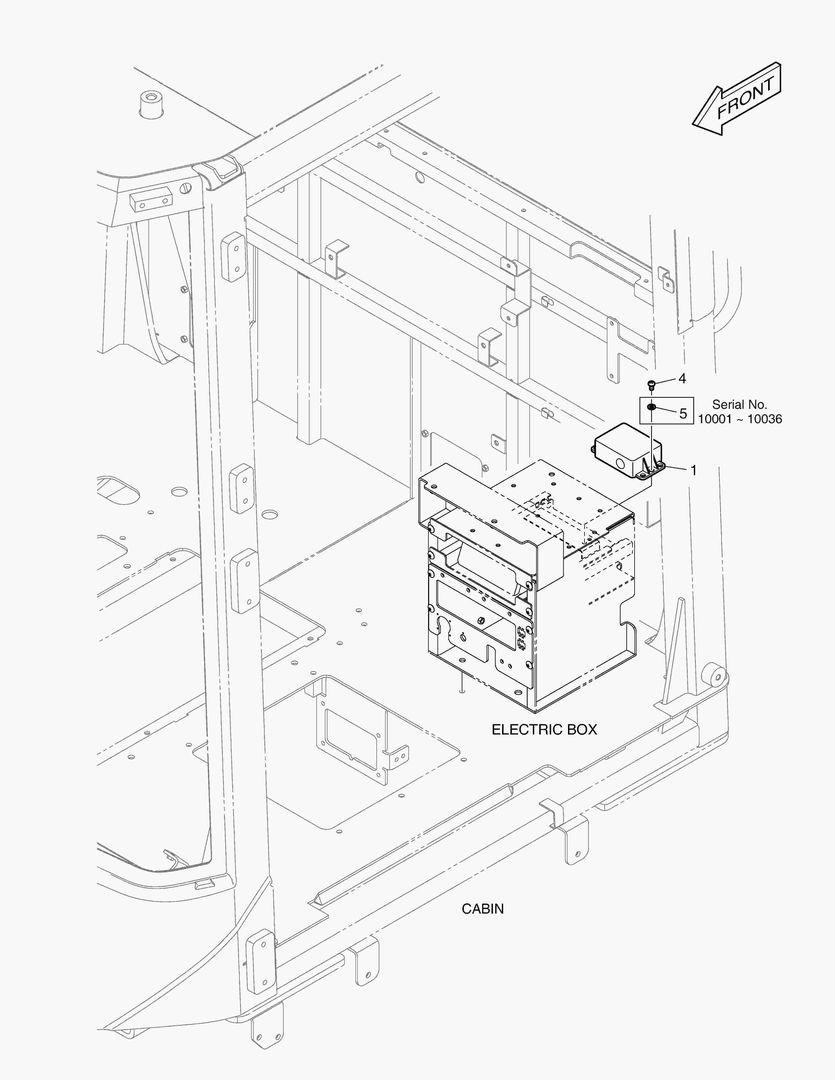 FRONT

4

5

Serial No.
10001 ~ 10036

1

ELECTRIC BOX

CABIN