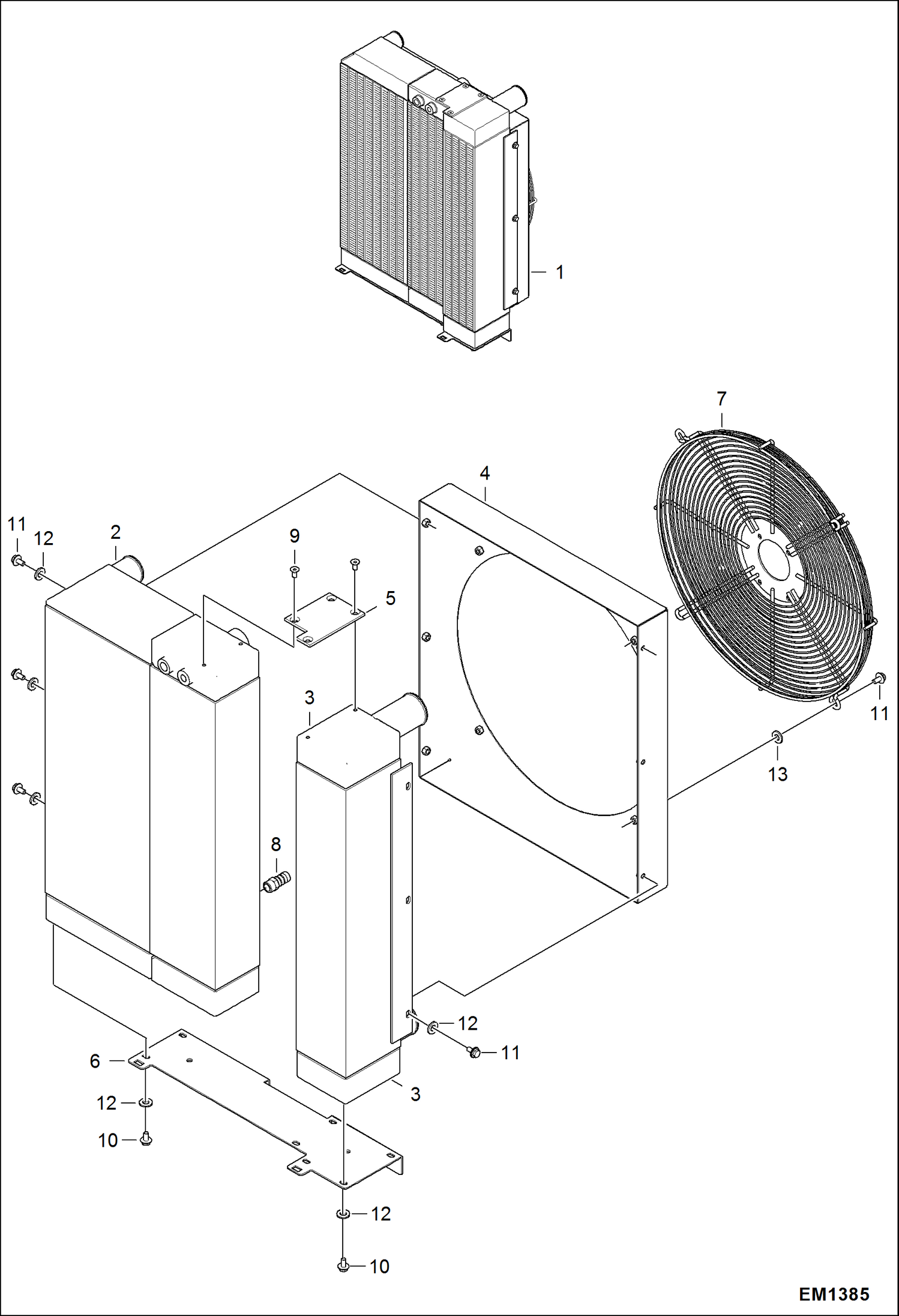 1

7

4

11

12

2

9

5

3

11

13

8

12

11

6

3

12

10

12

10

EM1385