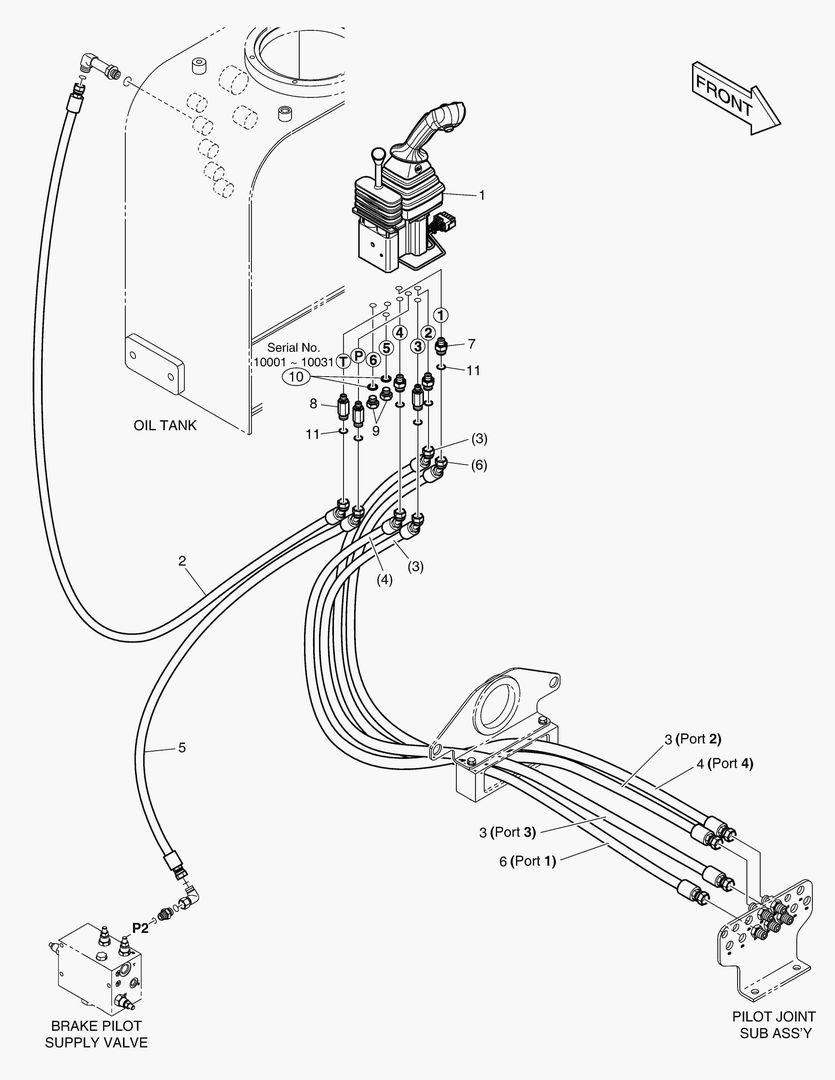 FRONT

1

Serial No. 10001 ~ 10031

T P 6 5 4 3 2 1

7

10

11

8

9

11

(3)

(6)

OIL TANK

2

(4)

(3)

5

3 (Port 2)

4 (Port 4)

3 (Port 3)

6 (Port 1)

P2

BRAKE PILOT SUPPLY VALVE

PILOT JOINT SUB ASS'Y