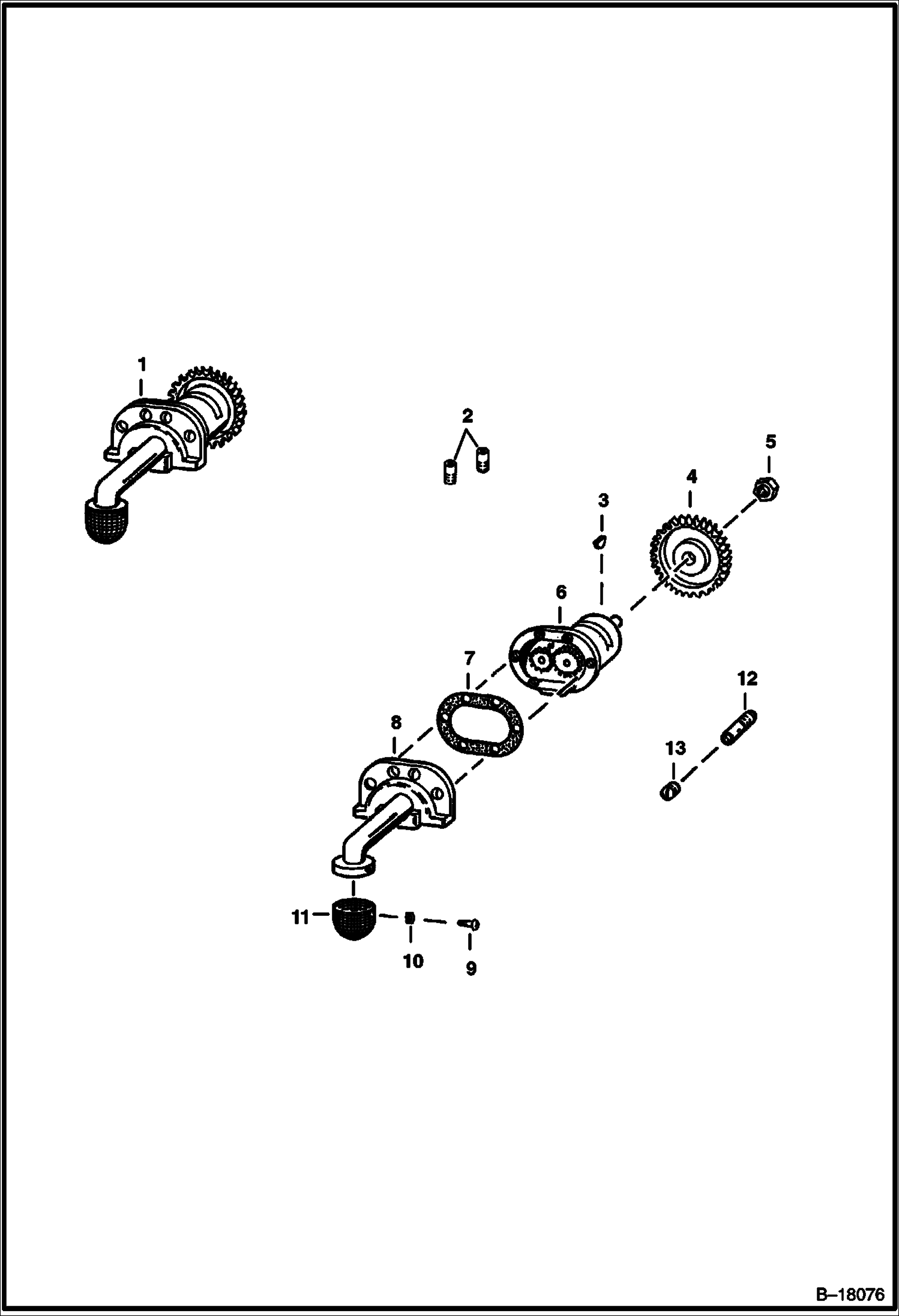 1

2

5

4

3

6

7

12

8

13

11

10

9

B–18076