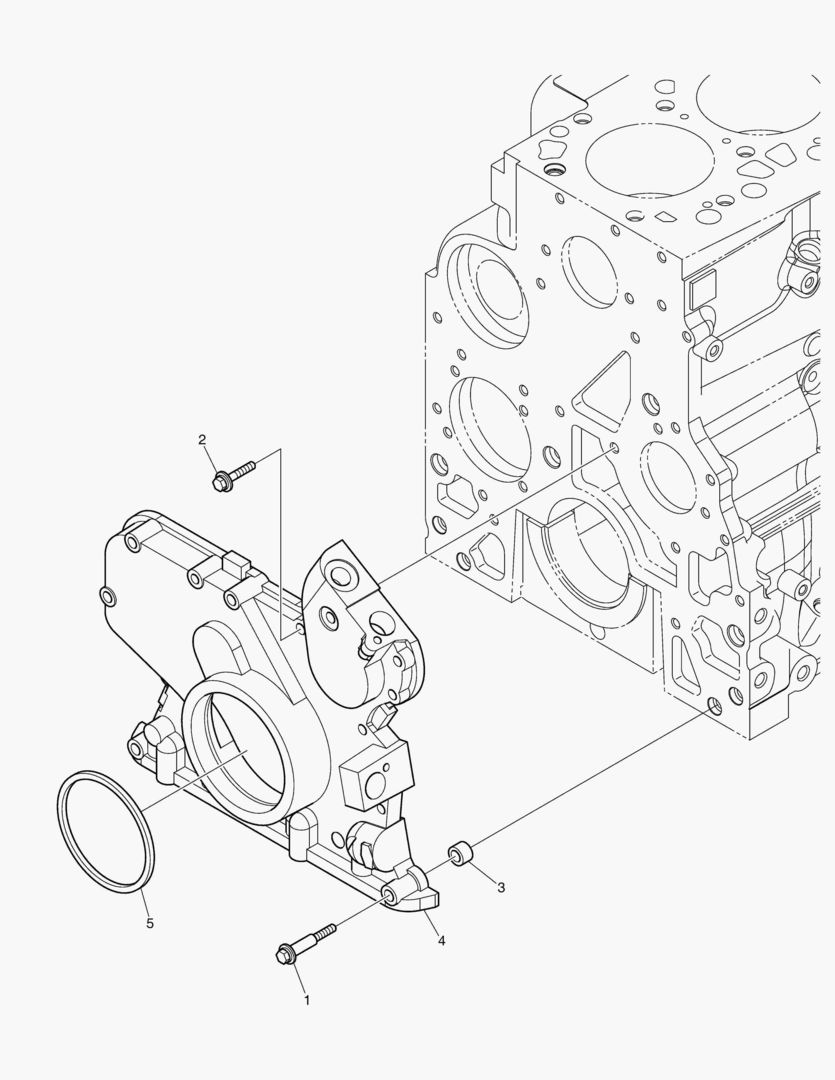 2
5
3
4
1