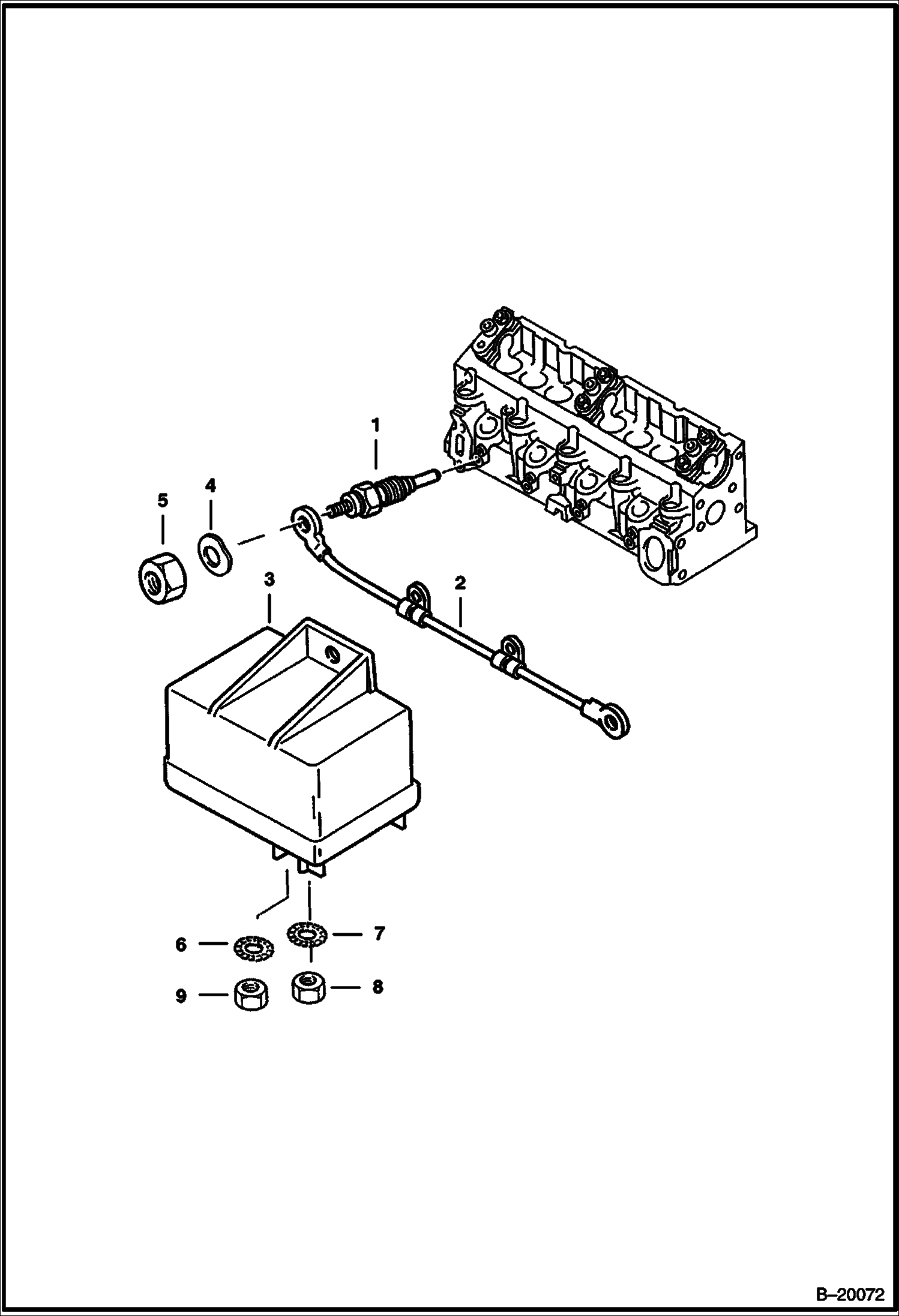 1

5

4

3

2

6

7

9

8

B–20072