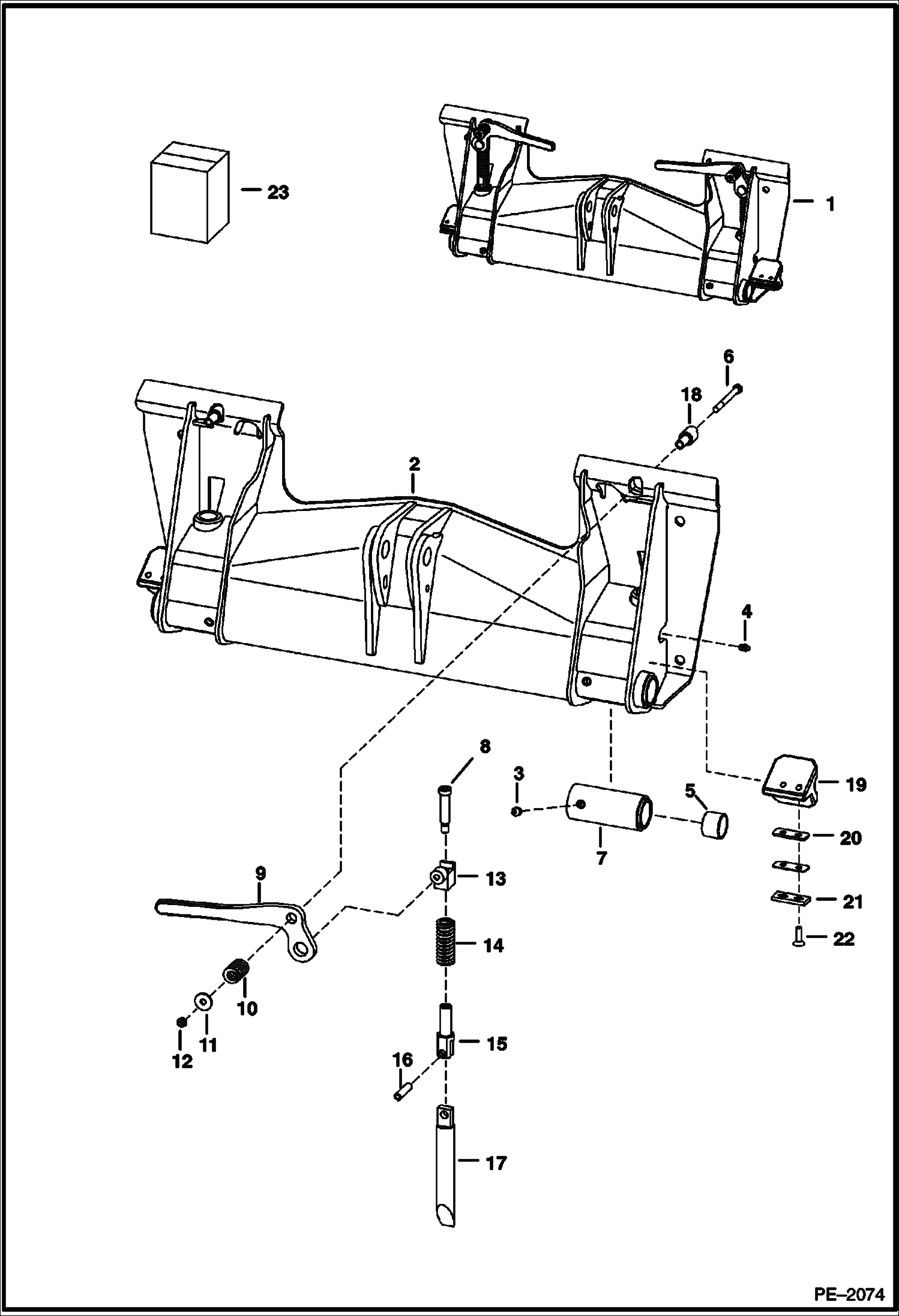 23
1
6
18
2
4
8
3
5
19
7
20
9
13
21
22
14
10
11
12
15
16
17
PE–2074