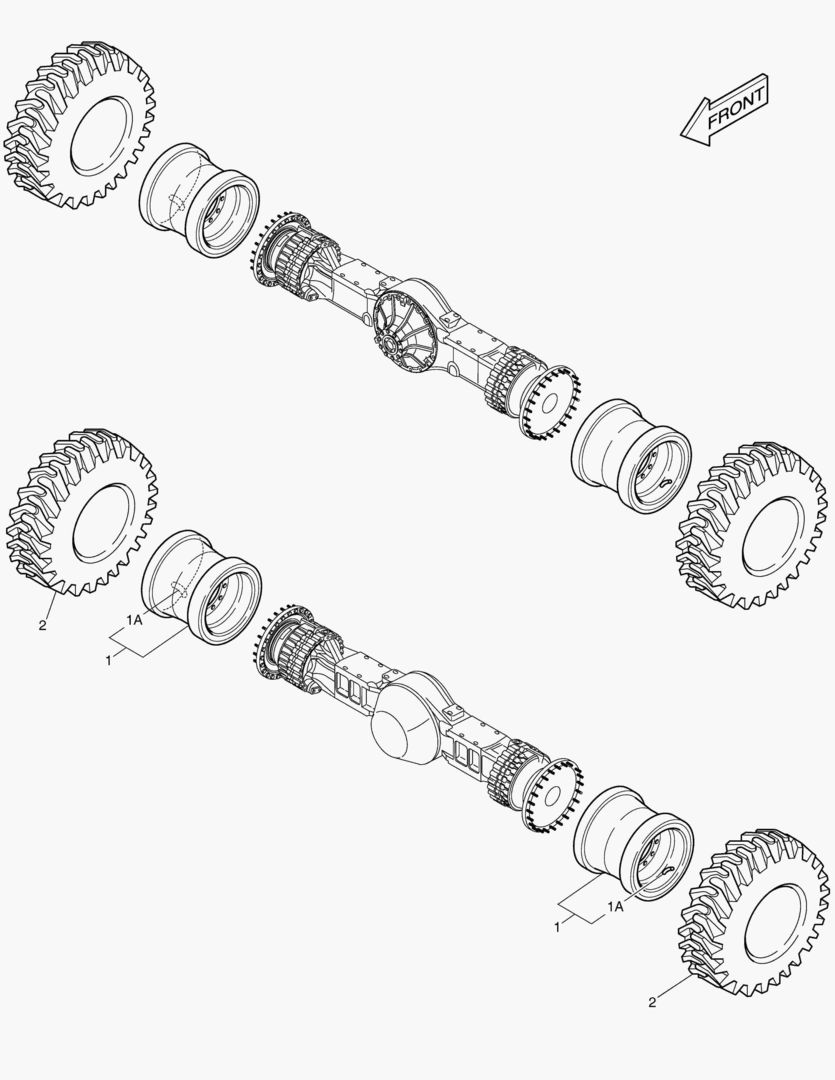 FRONT

2

1A

1

1

1A

2