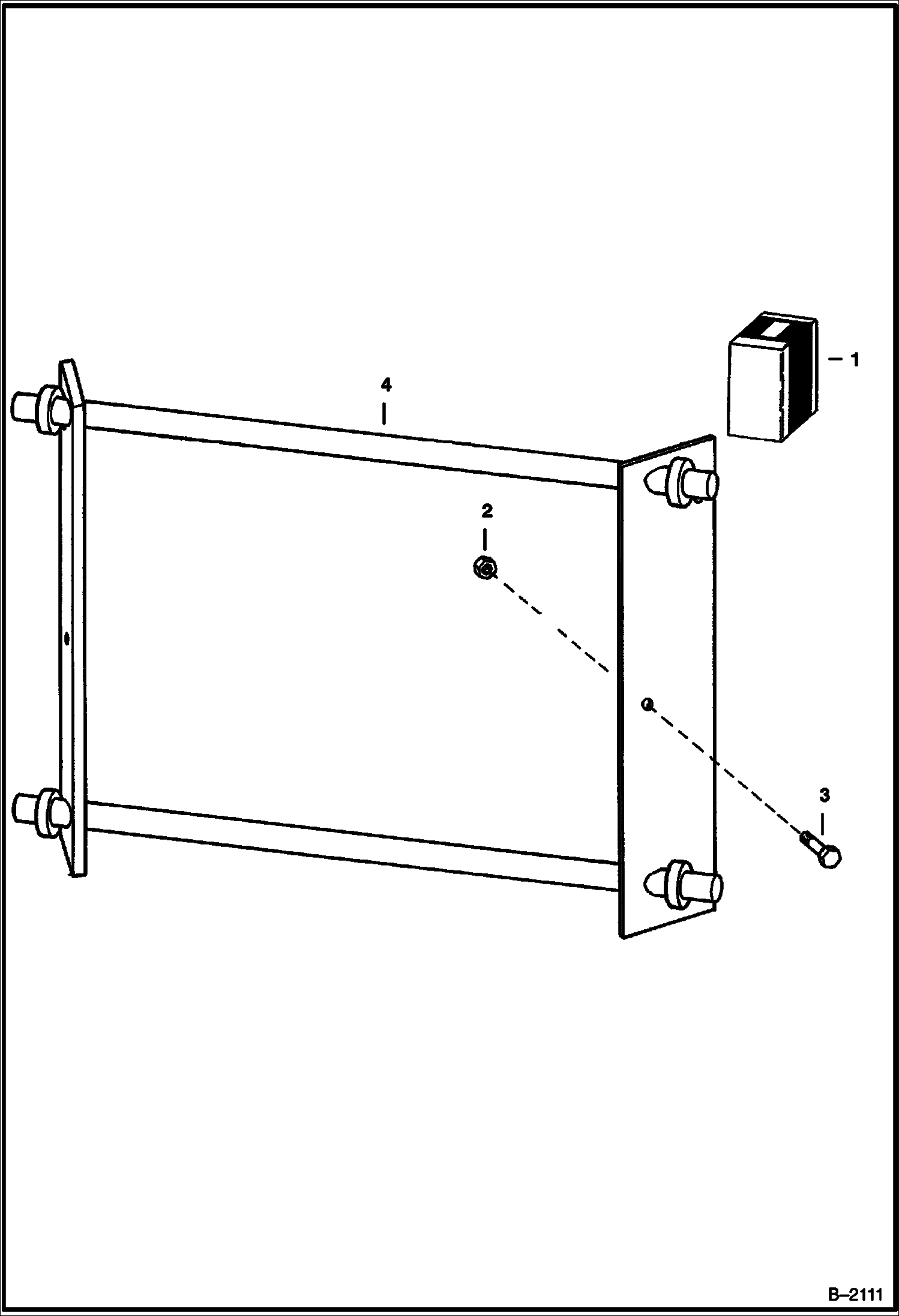 1

4

2

3

B–2111