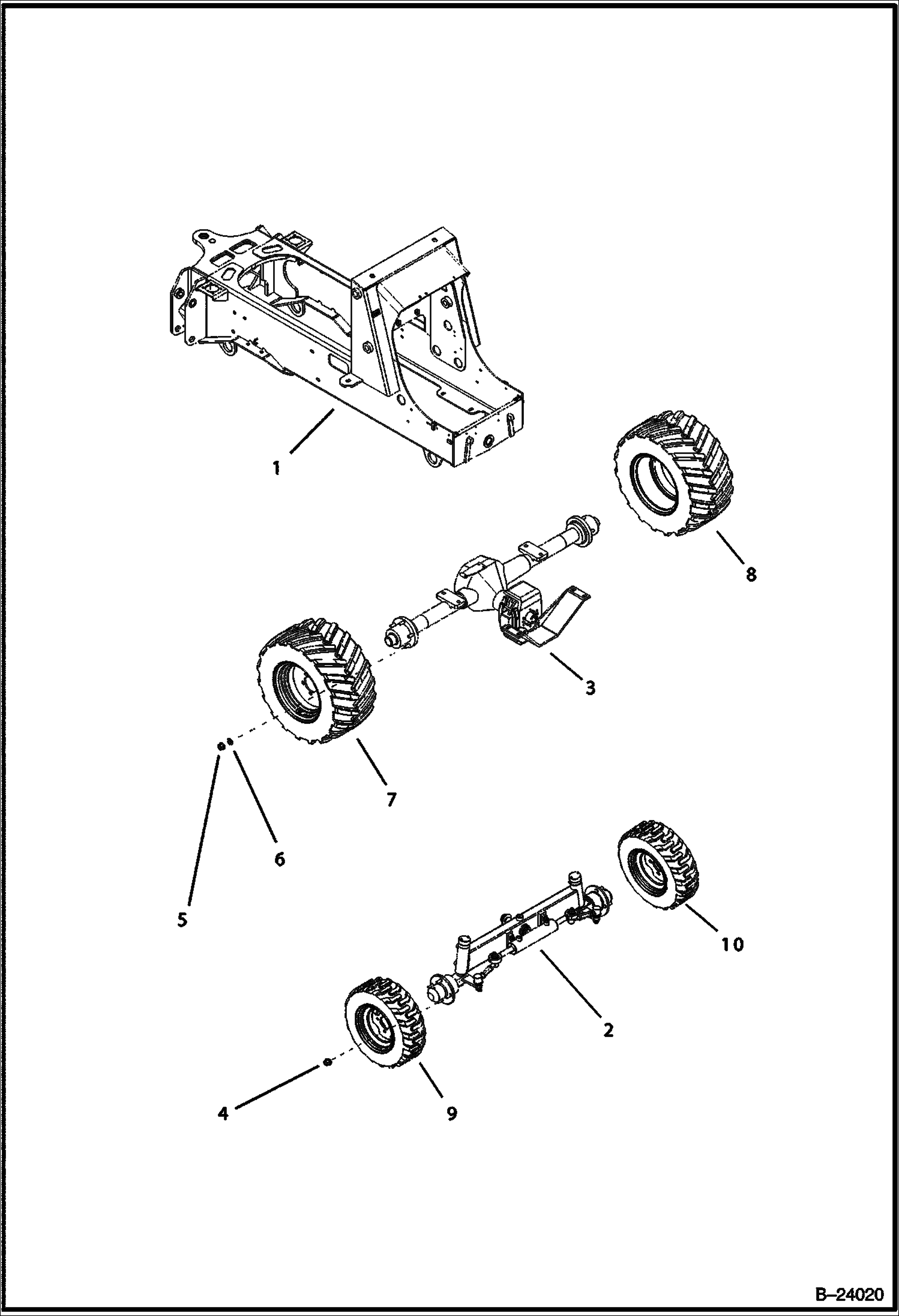 1

8

3

7

6

5

10

2

4

9

B–24020