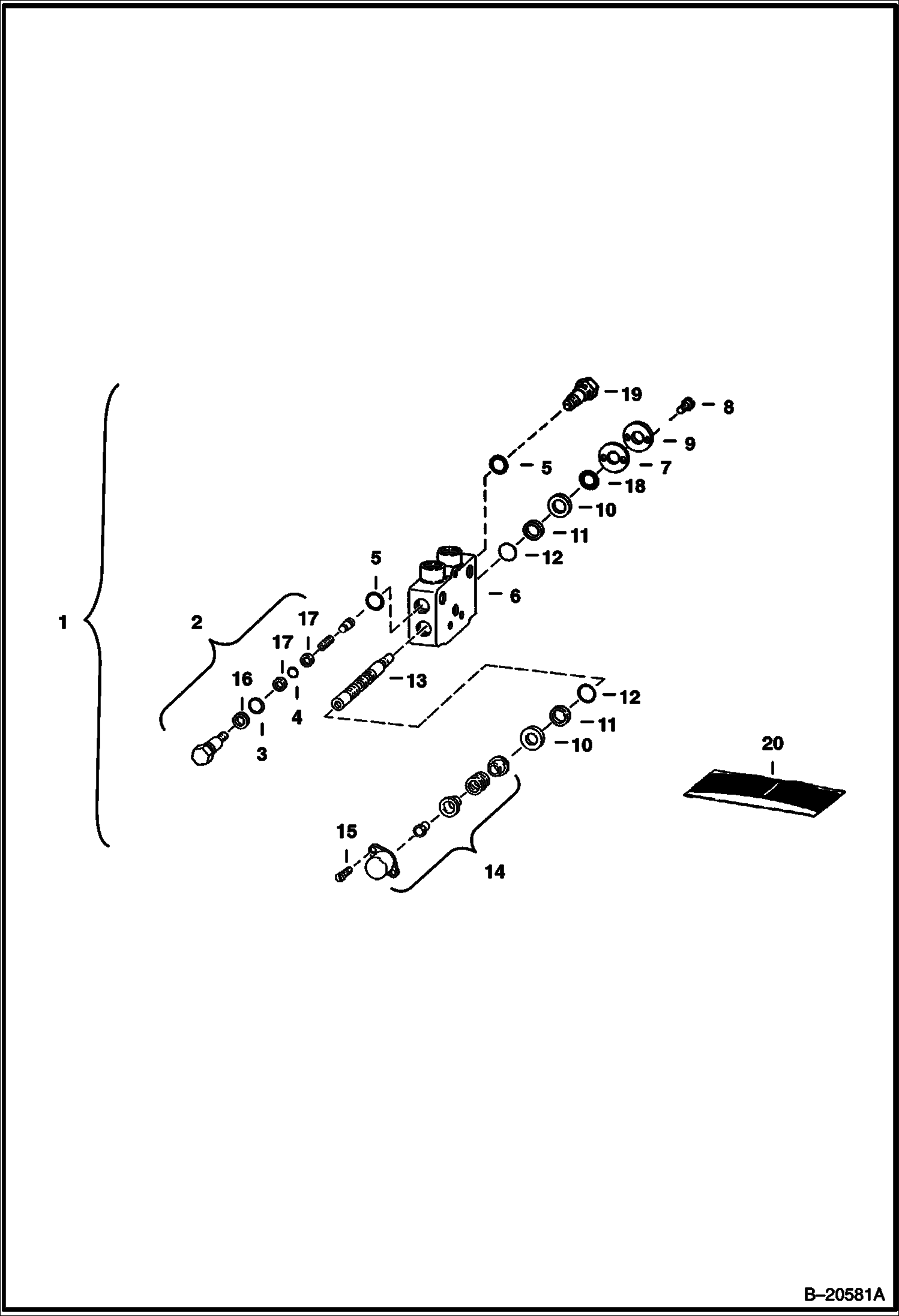 19
8
9
5
7
18
10
11
12
5
6
1
2
17
17
16
4
3
13
12
11
10
20
15
14
B–20581A