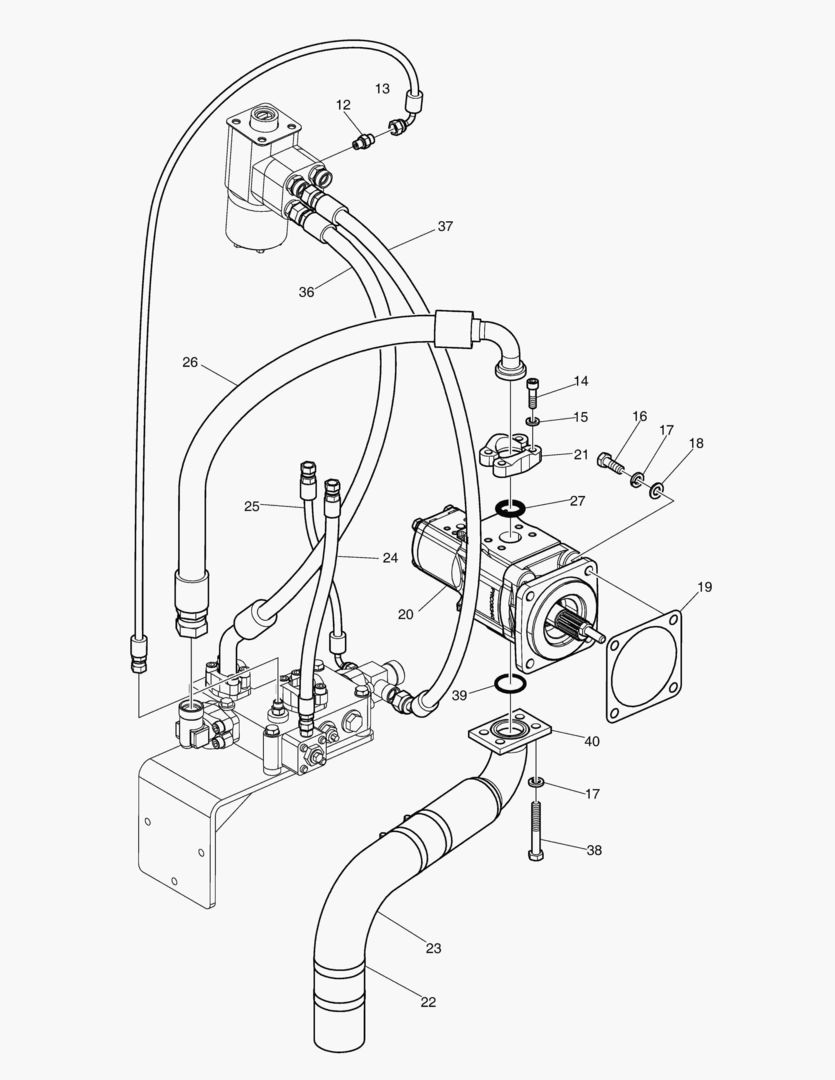 13
12
37
36
26
14
15
16
17
18
21
27
25
24
20
19
39
40
17
38
23
22