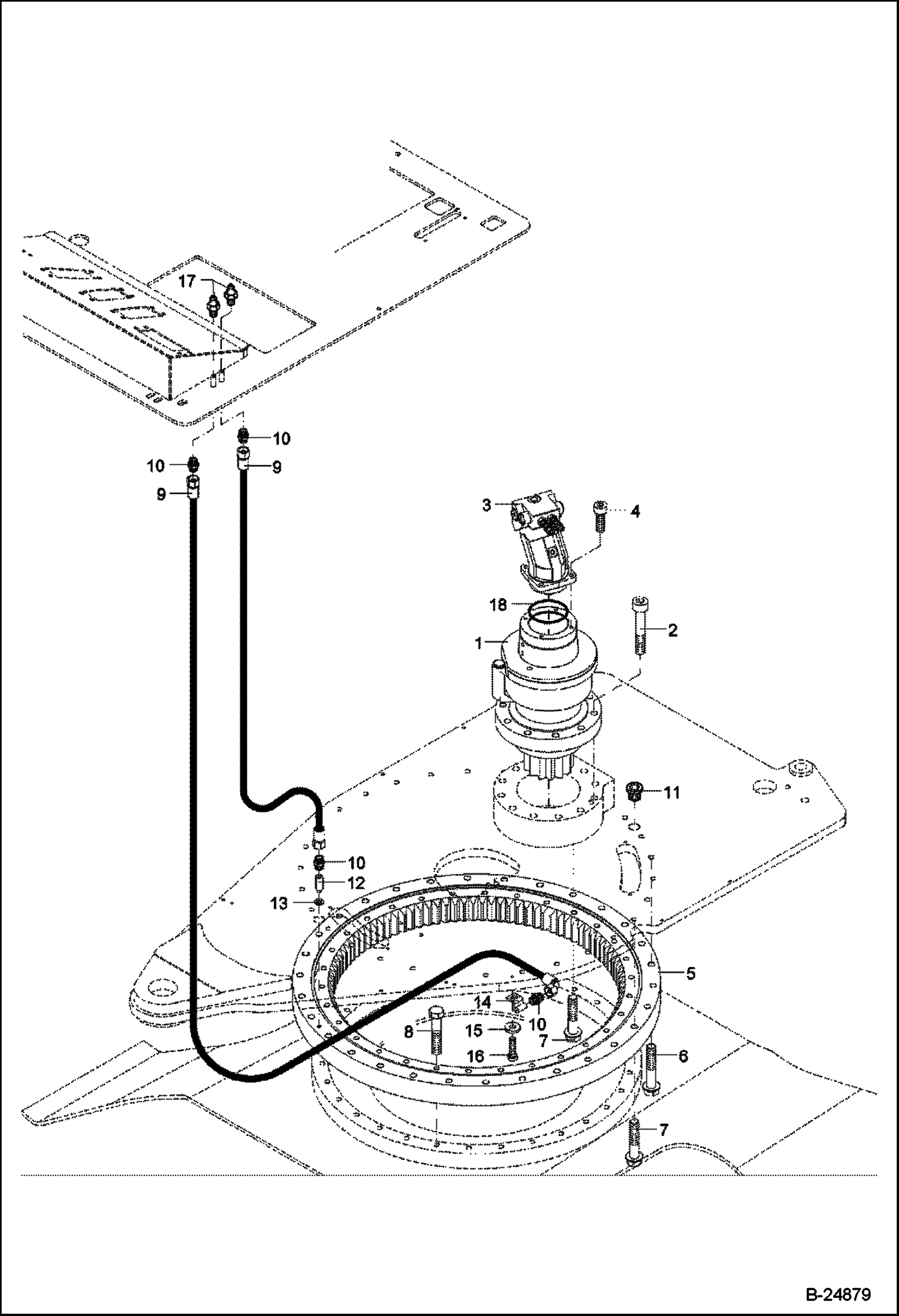 17

10

10

9

9

3

4

18

2

1

11

10

12

13

5

14

10

8

15

7

16

6

7

B-24879