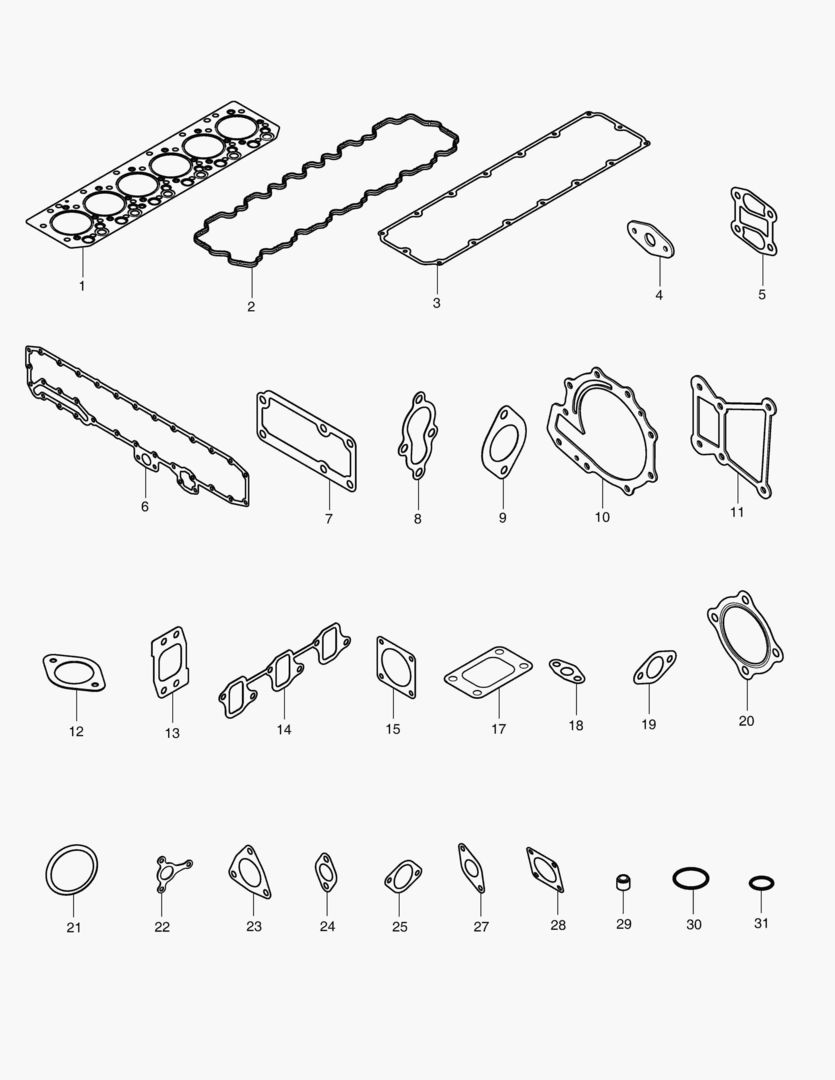 1
2
3
4
5
6
7
8
9
10
11
12
13
14
15
17
18
19
20
21
22
23
24
25
27
28
29
30
31