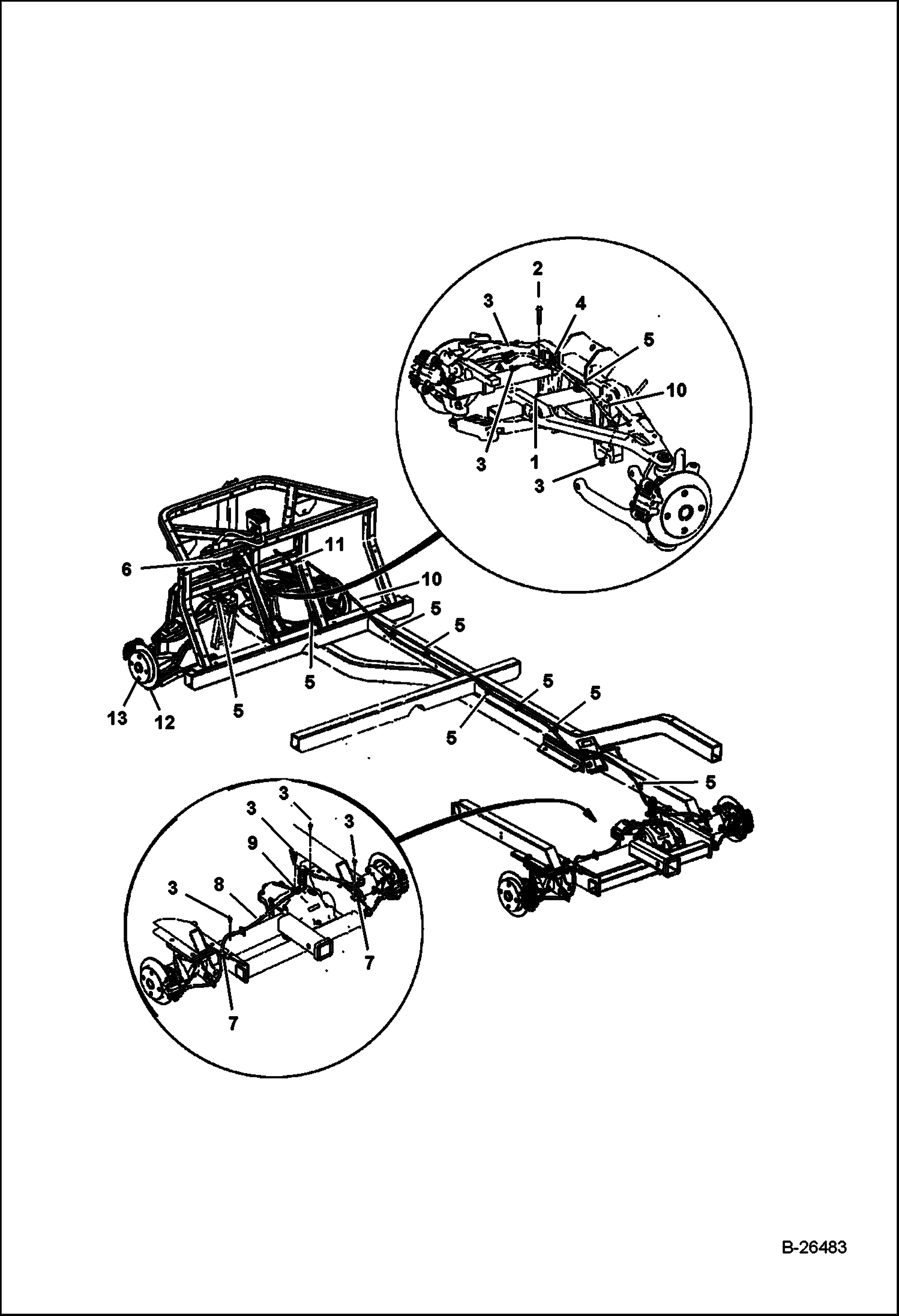 2
3
4
5
10
3
1
3
11
6
10
5
5
5
5
5
5
5
13
12
5
3
3
3
9
3
8
7
7
B-26483