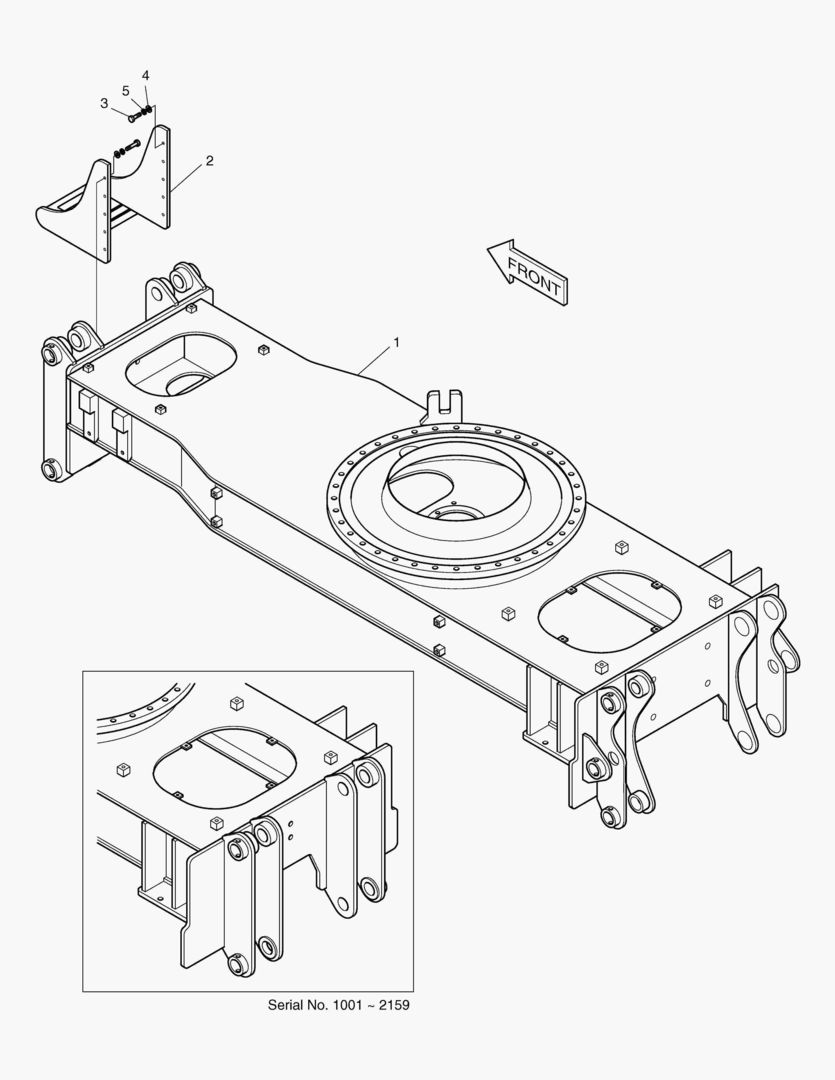 4
5
3
2
FRONT
1
Serial No. 1001 ~ 2159