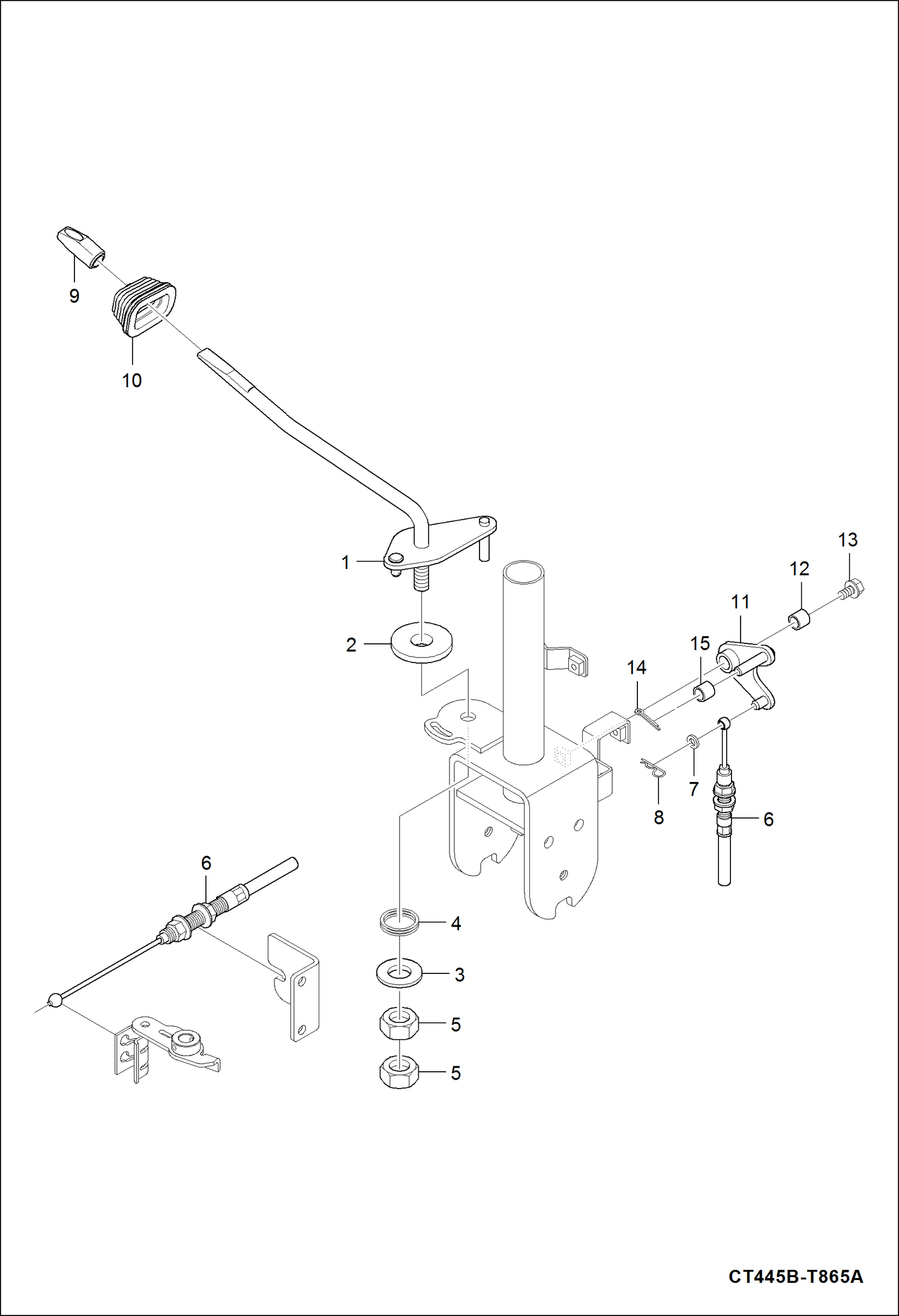 9
10
1
2
13
12
11
15
14
7
8
6
6
4
3
5
5
CT445B-T865A