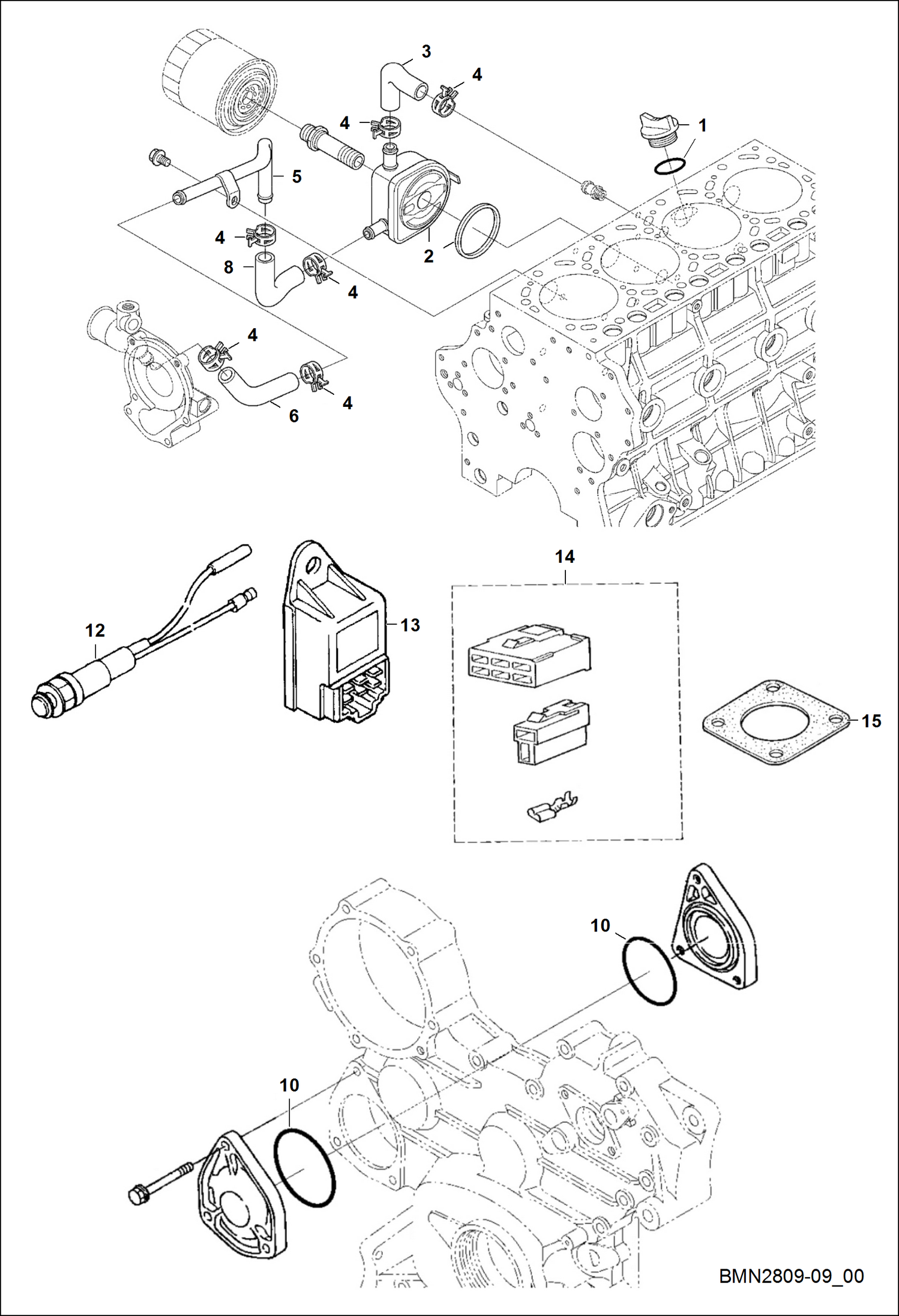 3
4
4
1
5
4
2
8
4
4
4
6
14
12
13
15
10
10
BMN2809-09_00