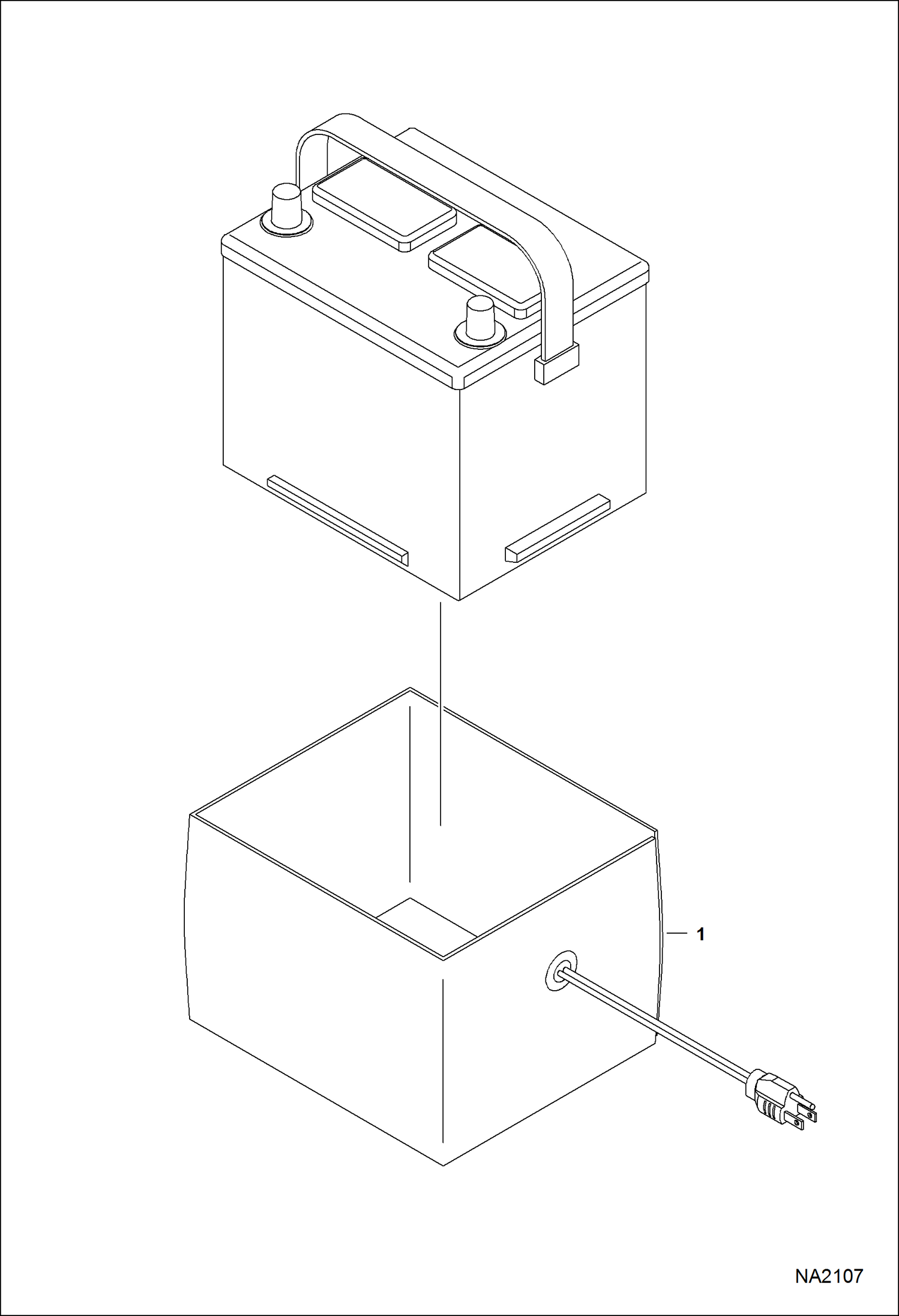 1

NA2107