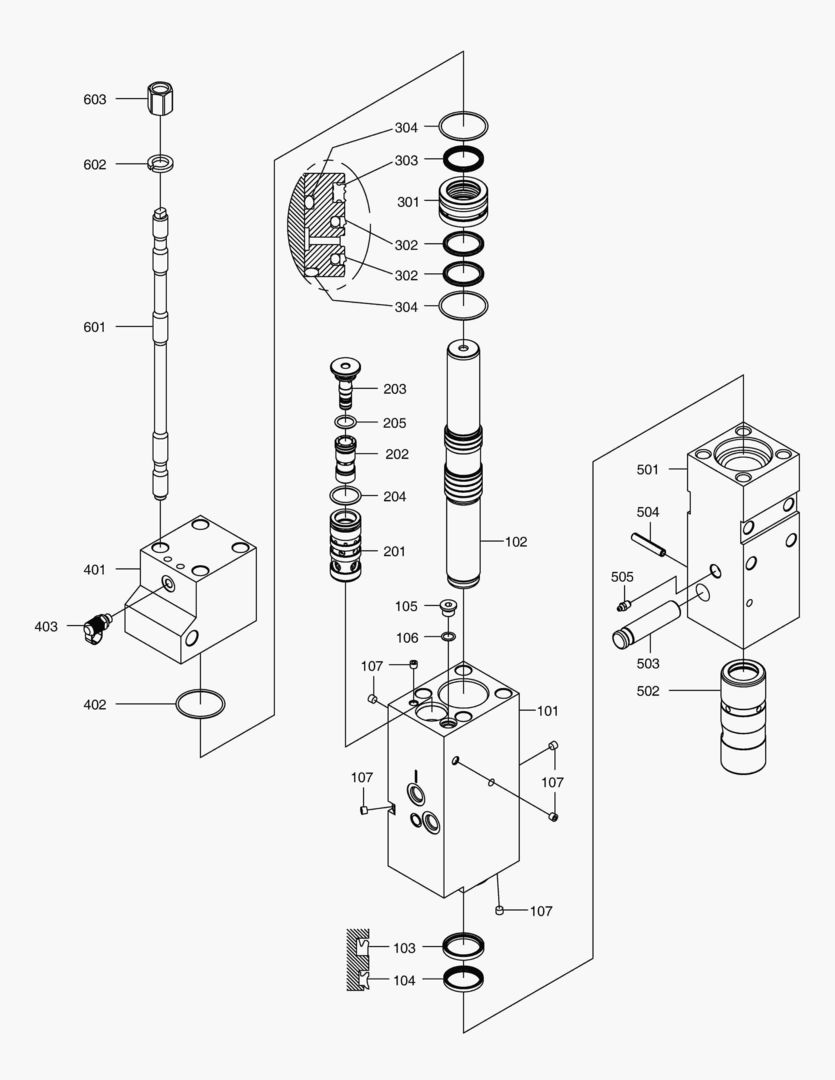 603
602
601
401
403
402
304
303
301
302
302
304
203
205
202
204
201
102
105
106
107
101
107
107
107
103
104
501
504
505
503
502