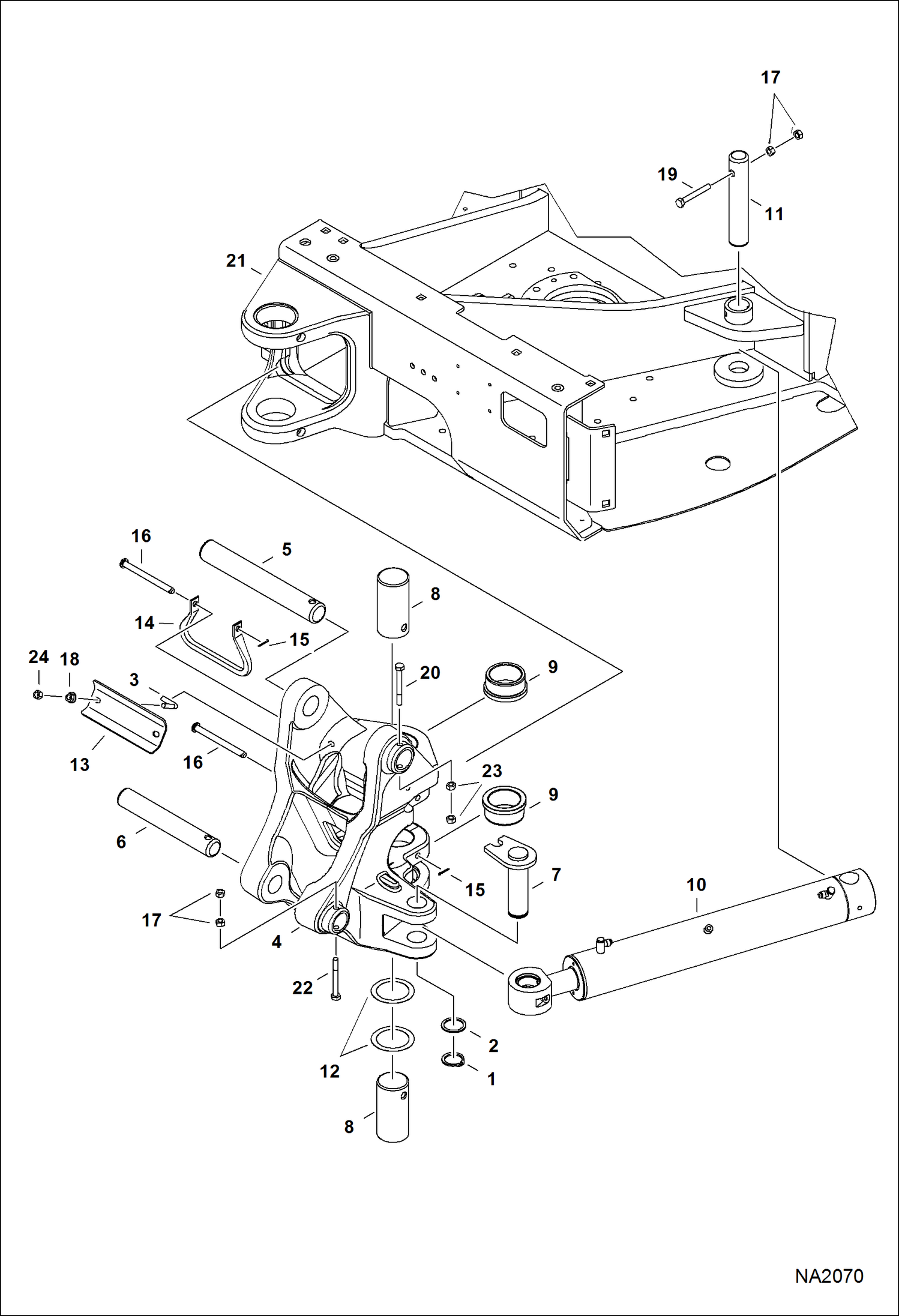 17
19
11
21
16
5
8
14
15
24
18
3
20
9
13
16
23
9
6
7
15
10
17
4
22
2
12
1
8
NA2070