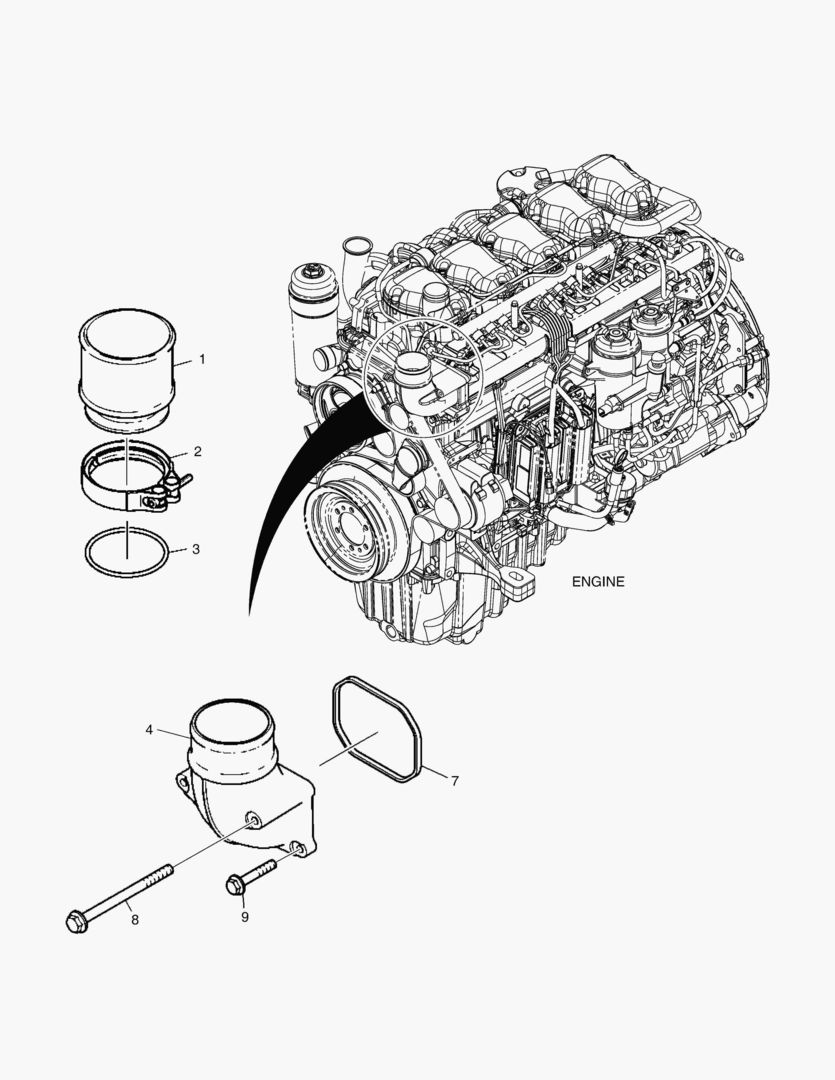 1
2
3
ENGINE
4
7
8
9