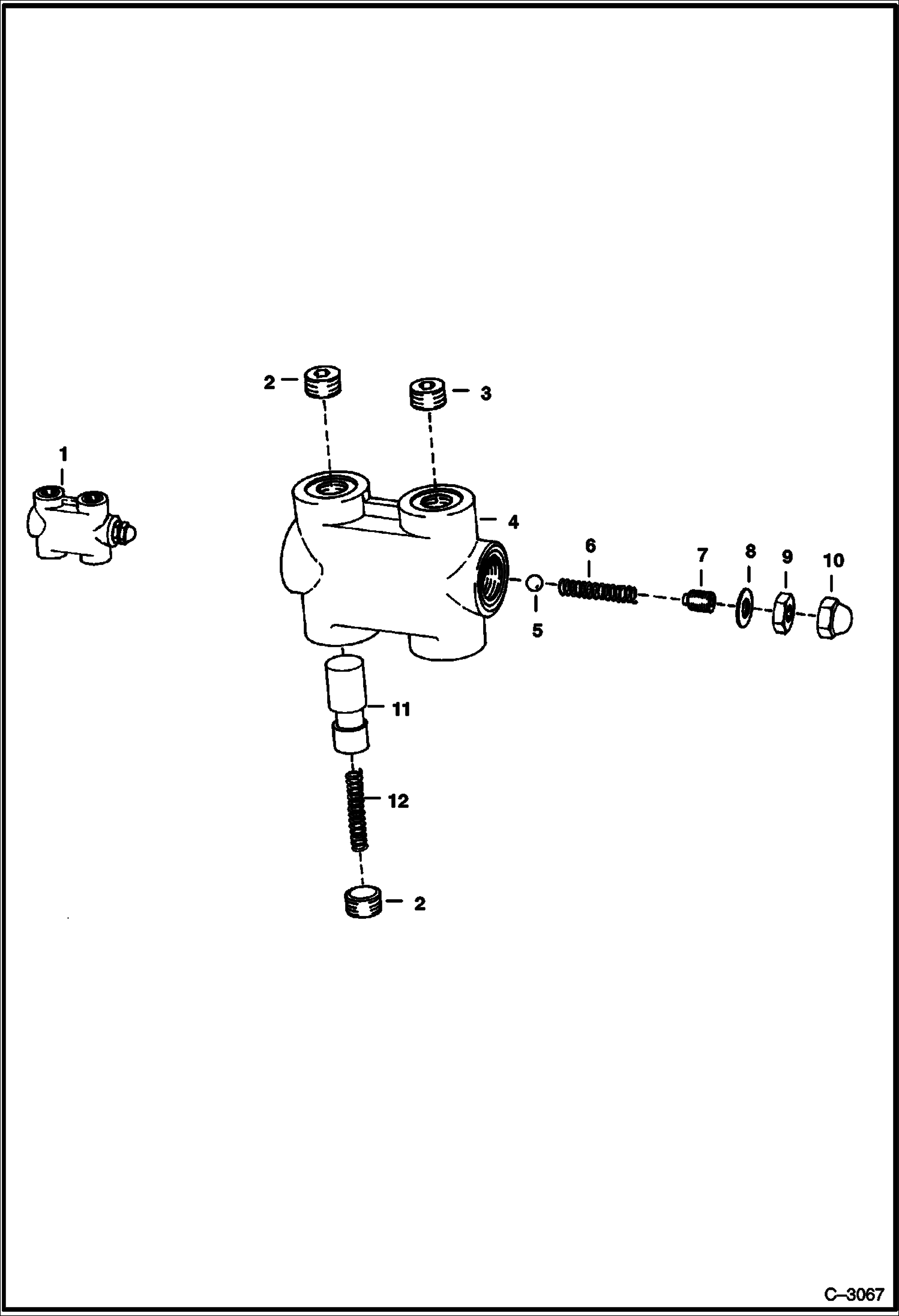 2
3
1
4
6
7
8
9
10
5
11
12
2
C–3067