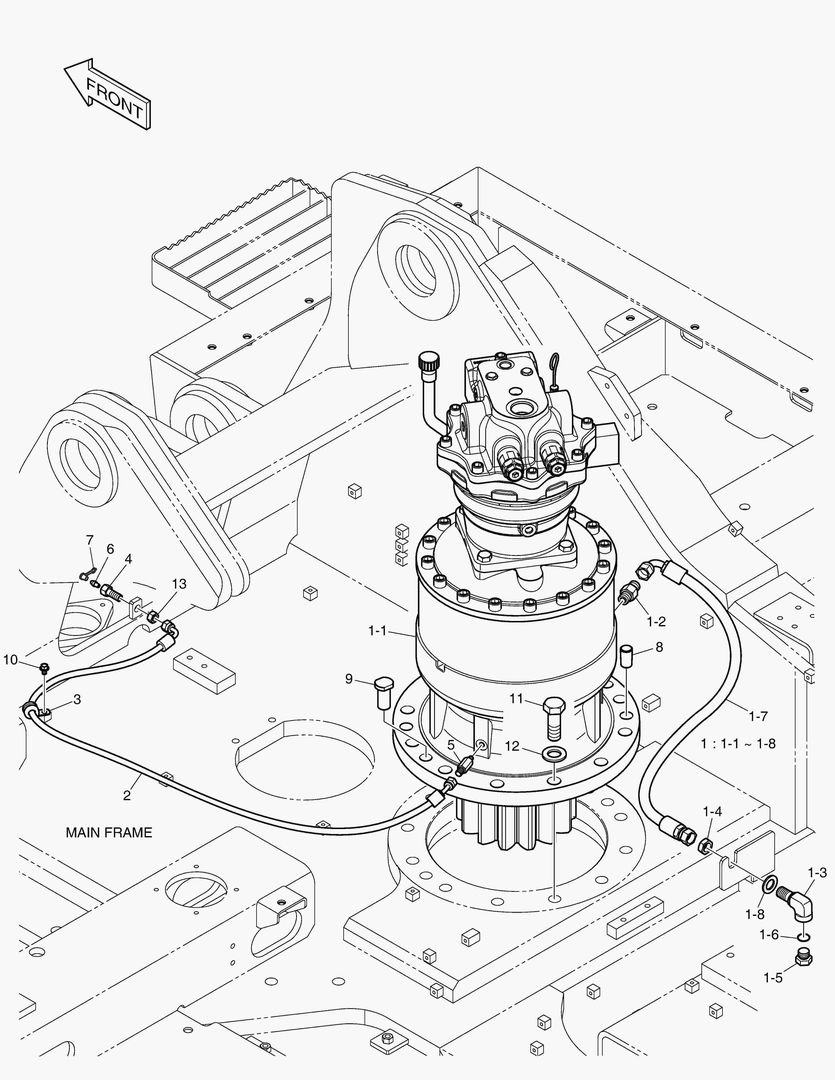 FRONT

7
6
4
13
10
3
2
MAIN FRAME
1-1
9
5
11
12
8
1-2
1-7
1 : 1-1 ~ 1-8
1-4
1-3
1-8
1-6
1-5