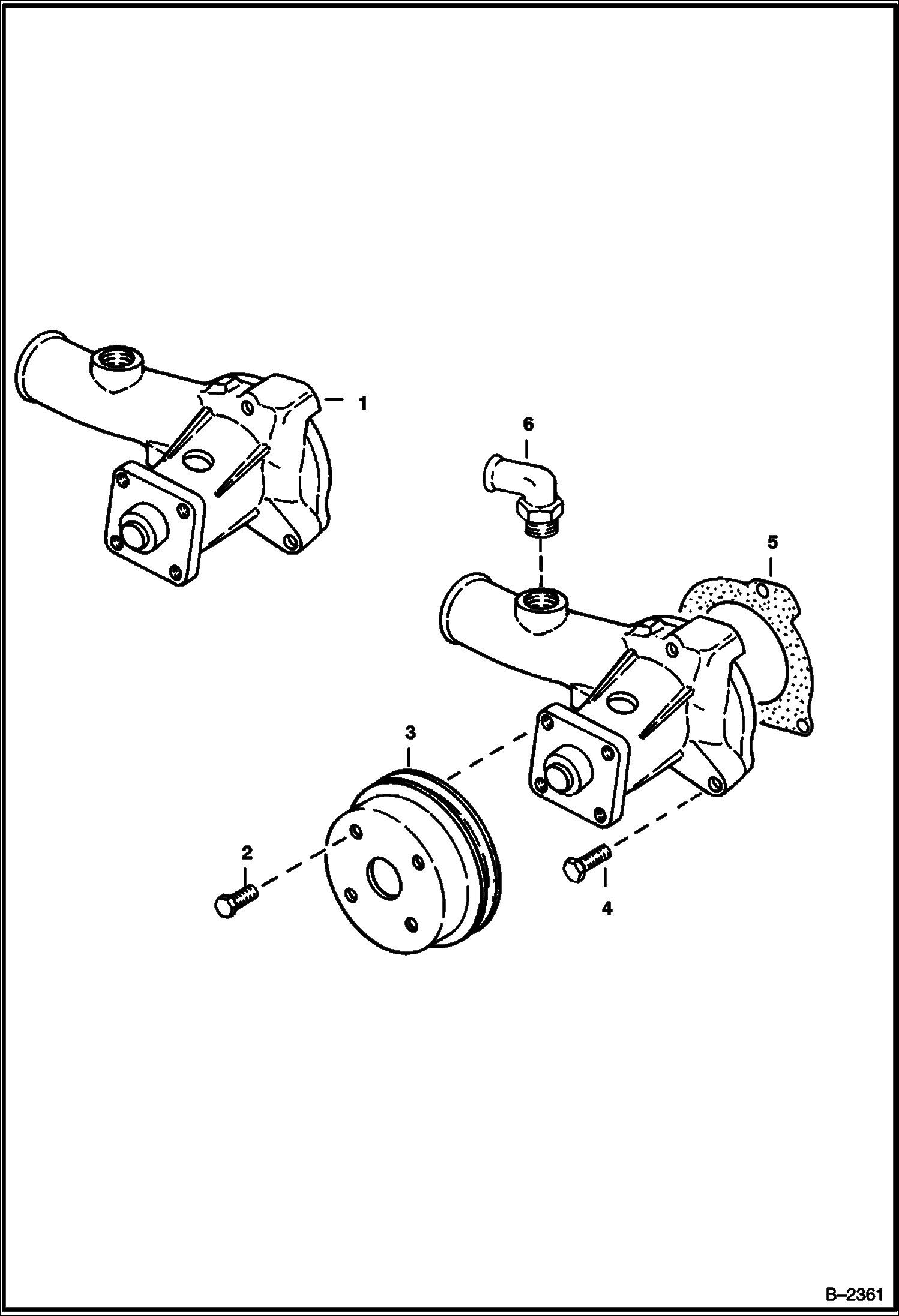 1

6

5

3

2

4

B–2361