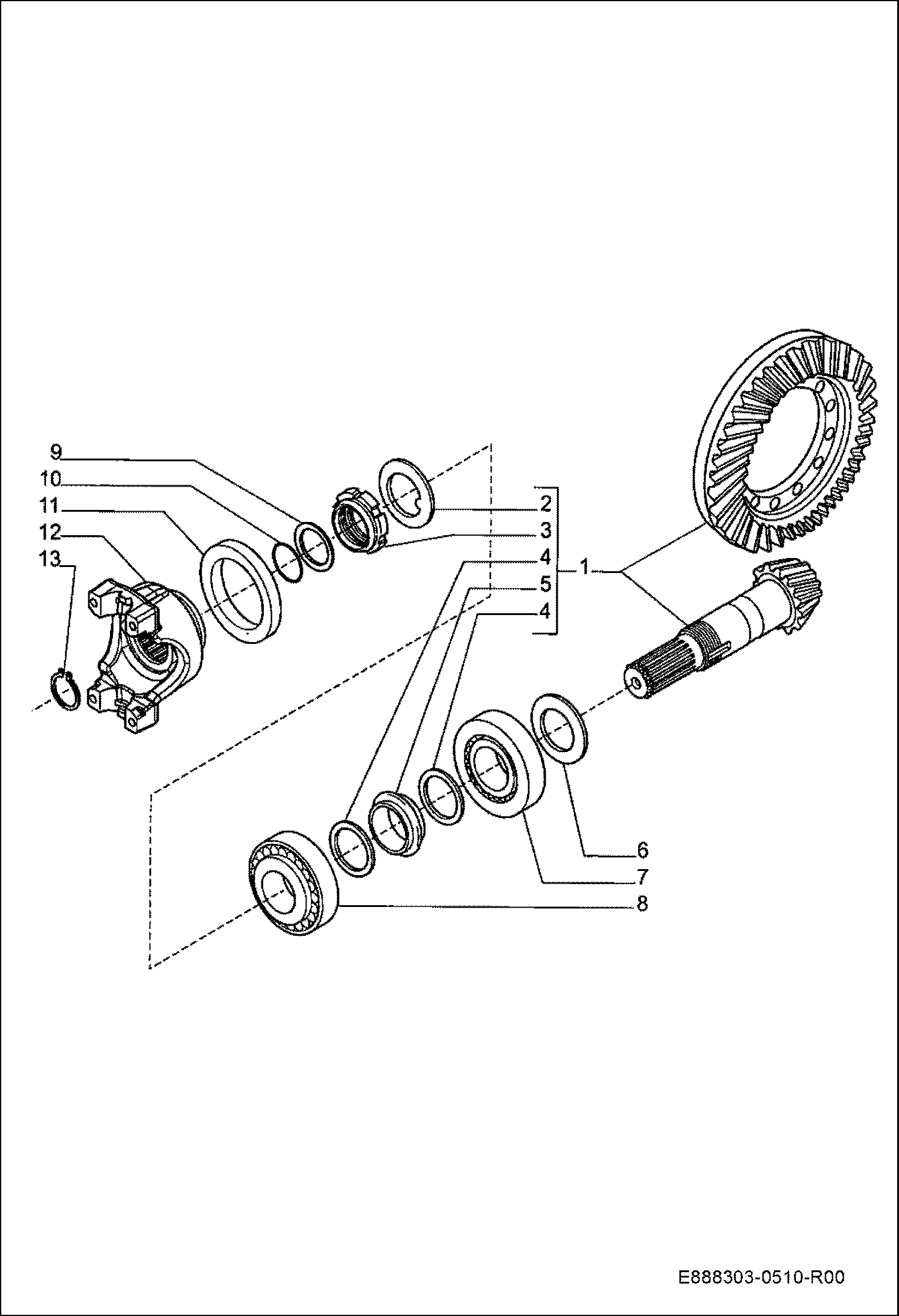 9
10
11
12
13
2
3
4
5
4
1
6
7
8
E888303-0510-R00